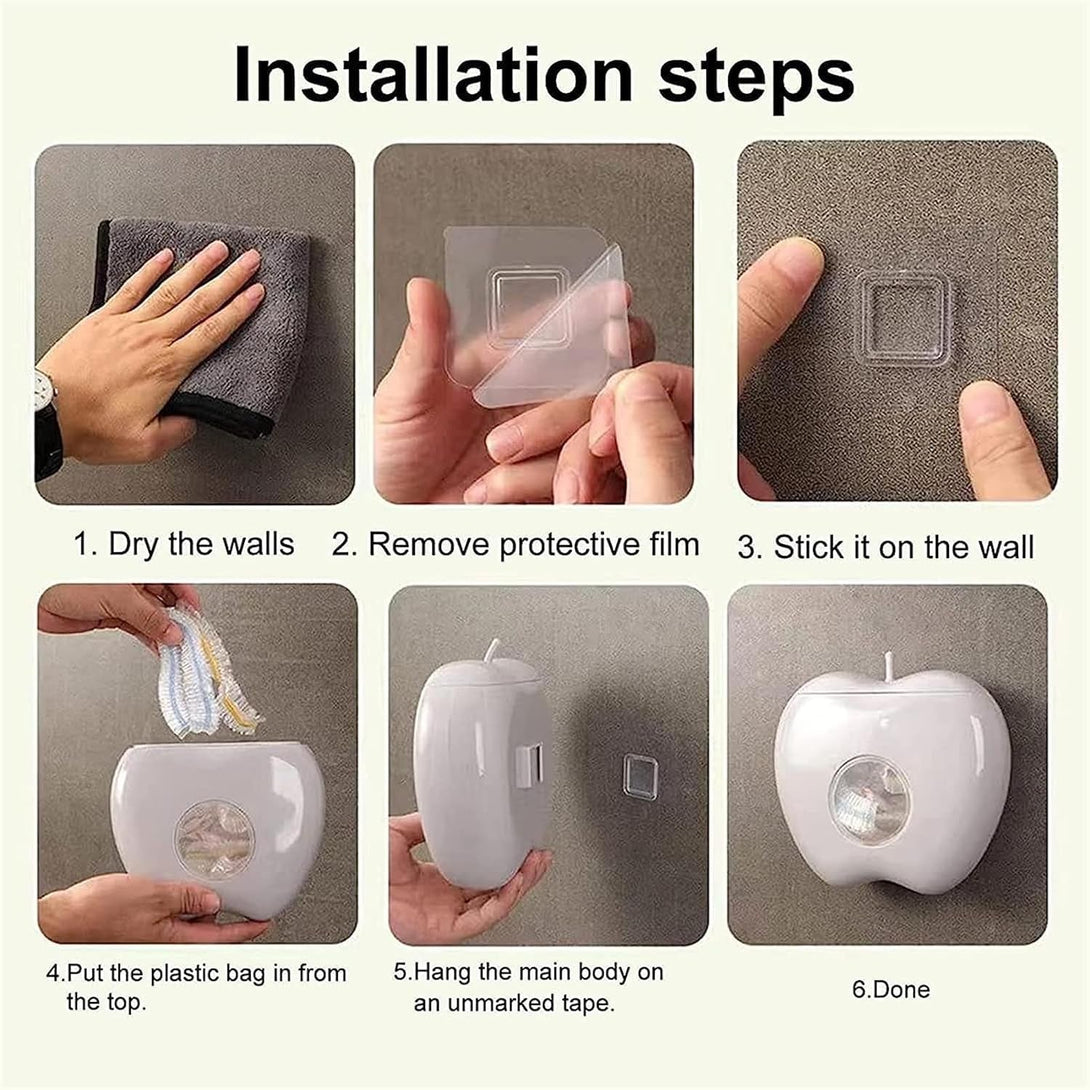 Installation steps

1. Dry the walls

2. Remove protective film

3. Stick it on the wall

4.Put the plastic bag in from the top.

5.Hang the main body on an unmarked tape.

6.Done