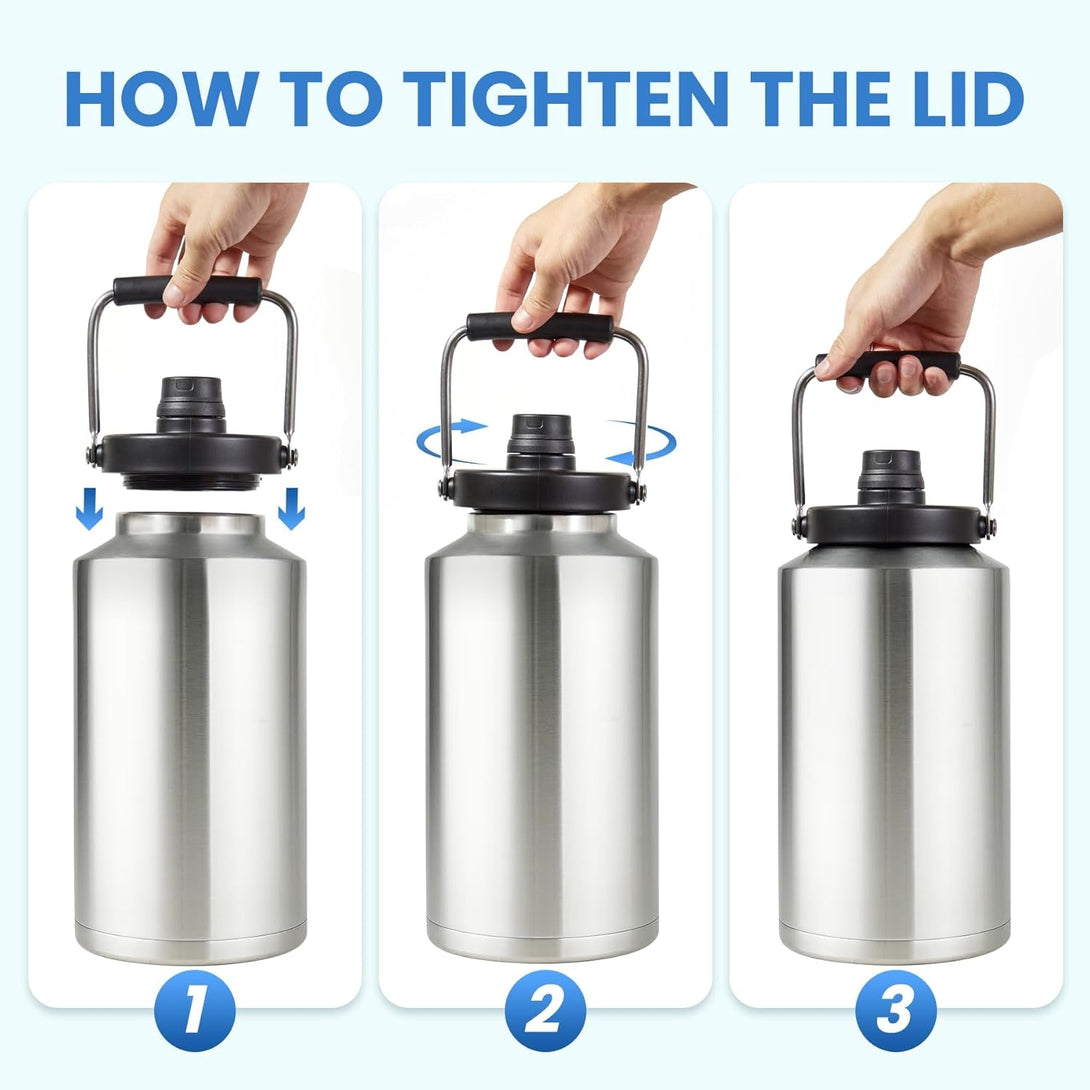 HOW TO TIGHTEN THE LID

1

2

3