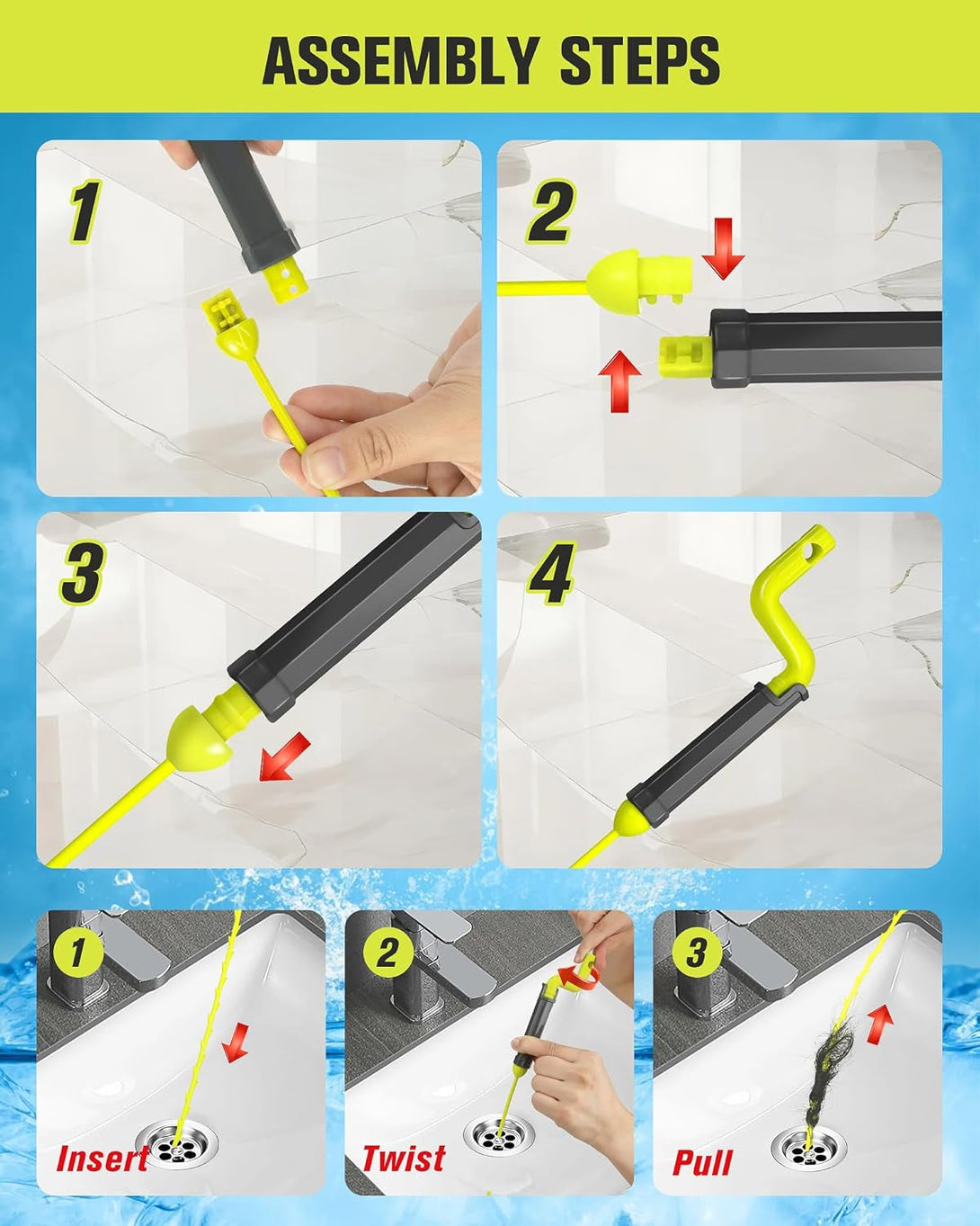 ASSEMBLY STEPS

1

2

3

4

1

Insert

2

Twist

3

Pull