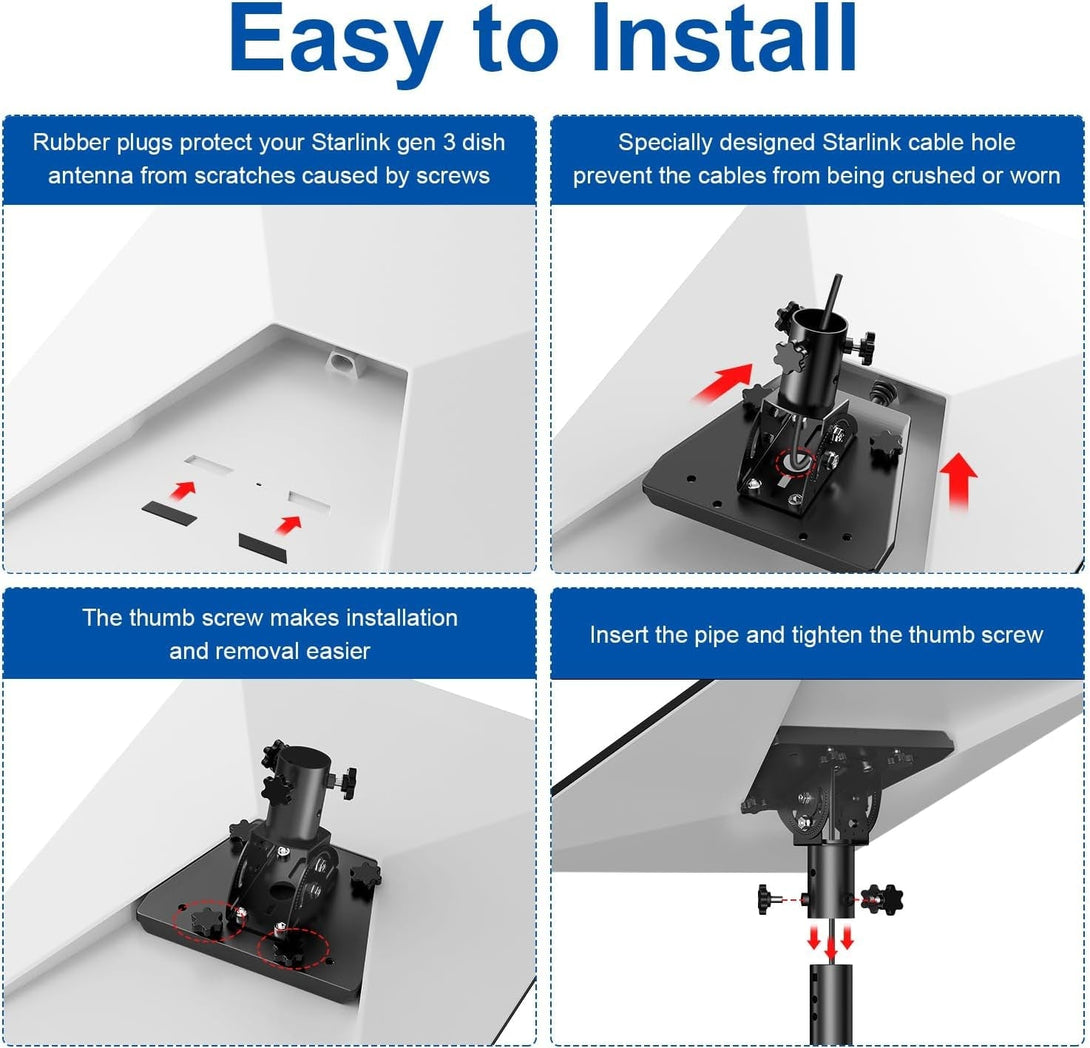 Easy to Install

Rubber plugs protect your Starlink gen 3 dish antenna from scratches caused by screws

Specially designed Starlink cable hole prevent the cables from being crushed or worn

The thumb screw makes installation and removal easier

Insert the pipe and tighten the thumb screw