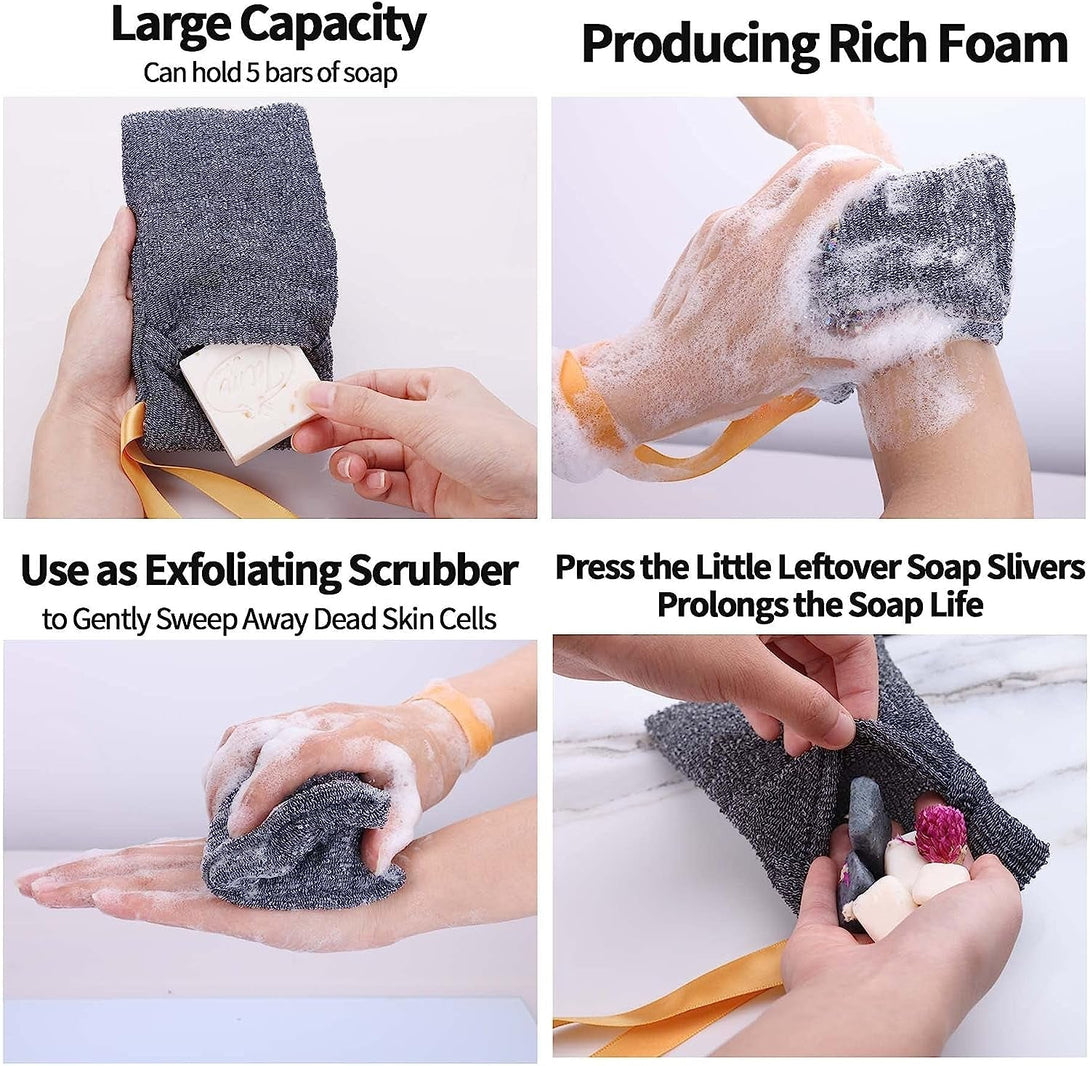 Large Capacity
Can hold 5 bars of soap

Producing Rich Foam

Use as Exfoliating Scrubber
to Gently Sweep Away Dead Skin Cells

Press the Little Leftover Soap Slivers
Prolongs the Soap Life