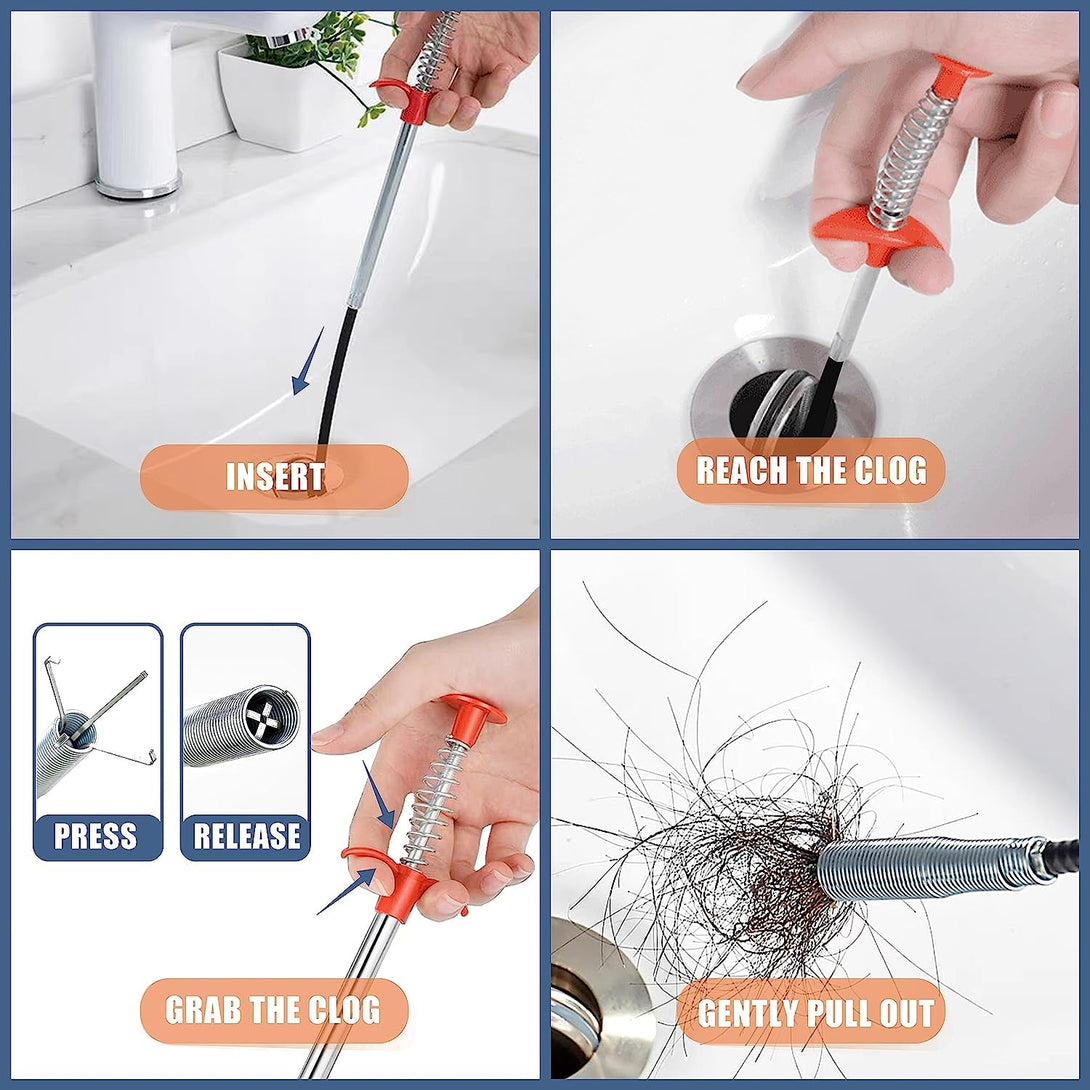 INSERT

REACH THE CLOG

PRESS

RELEASE

GRAB THE CLOG

GENTLY PULL OUT