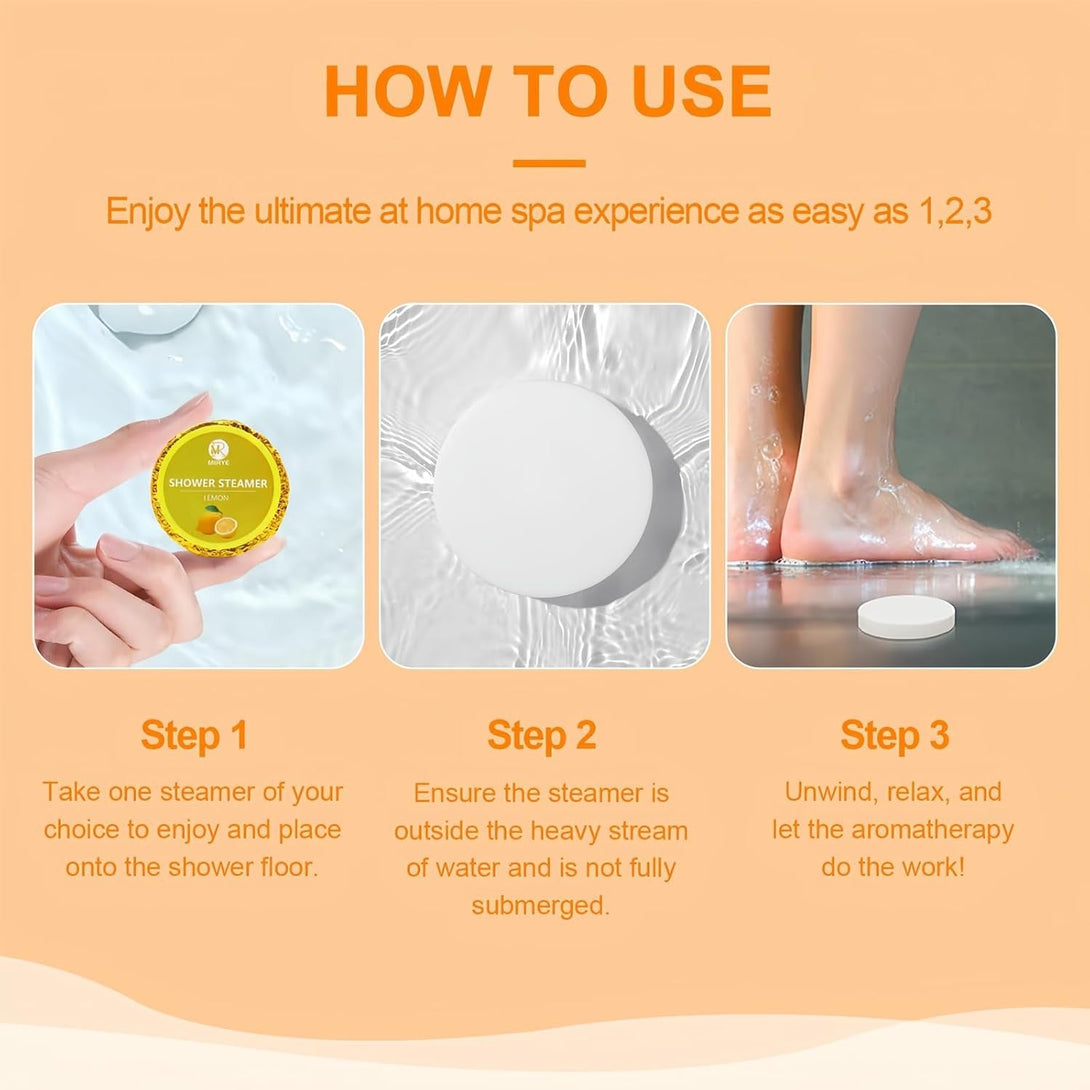 HOW TO USE

Enjoy the ultimate at home spa experience as easy as 1,2,3

MK
MIRYE
SHOWER STEAMER
LEMON

Step 1
Take one steamer of your choice to enjoy and place onto the shower floor.

Step 2
Ensure the steamer is outside the heavy stream of water and is not fully submerged.

Step 3
Unwind, relax, and let the aromatherapy do the work!