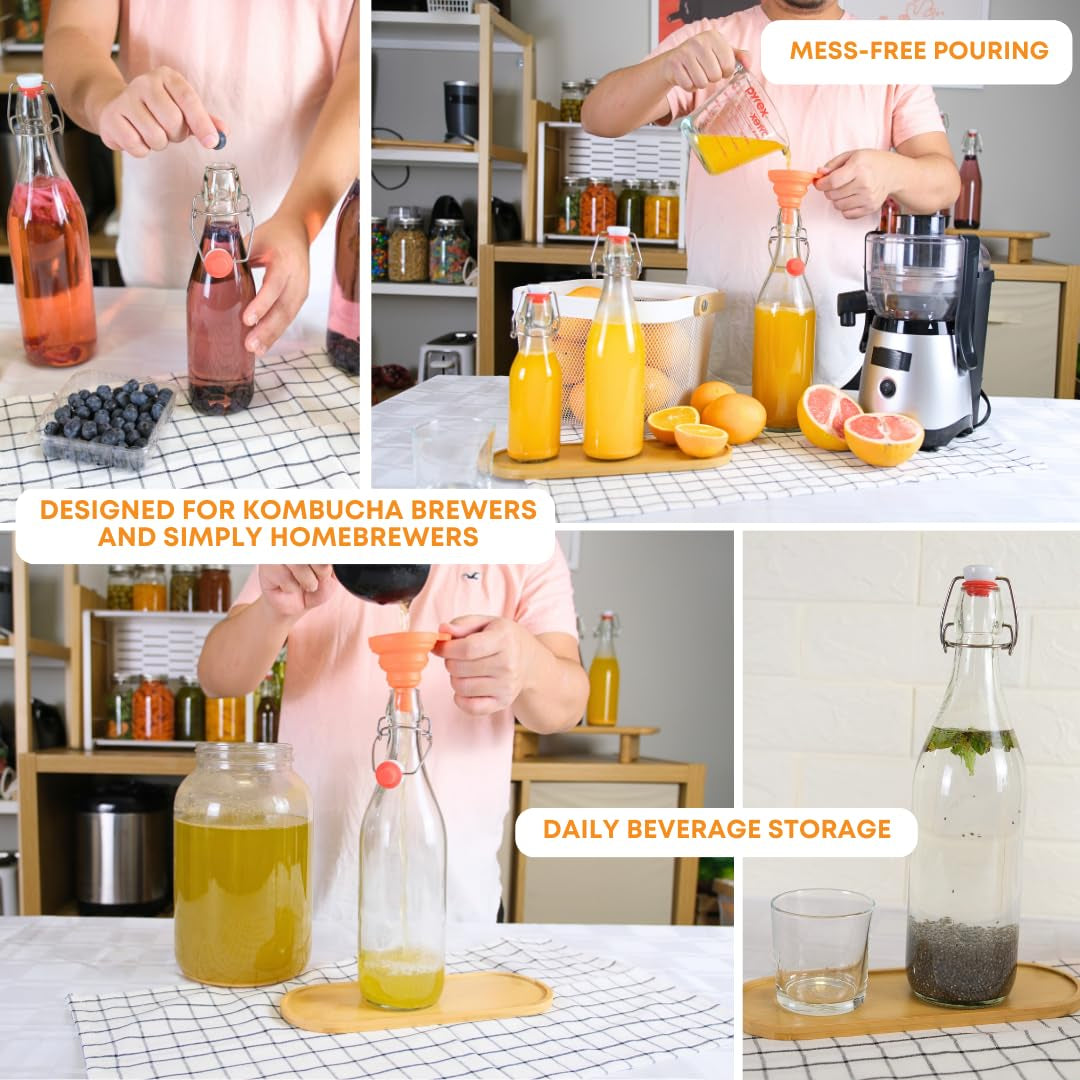 MESS-FREE POURING

pyrex

DESIGNED FOR KOMBUCHA BREWERS AND SIMPLY HOMEBREWERS

DAILY BEVERAGE STORAGE