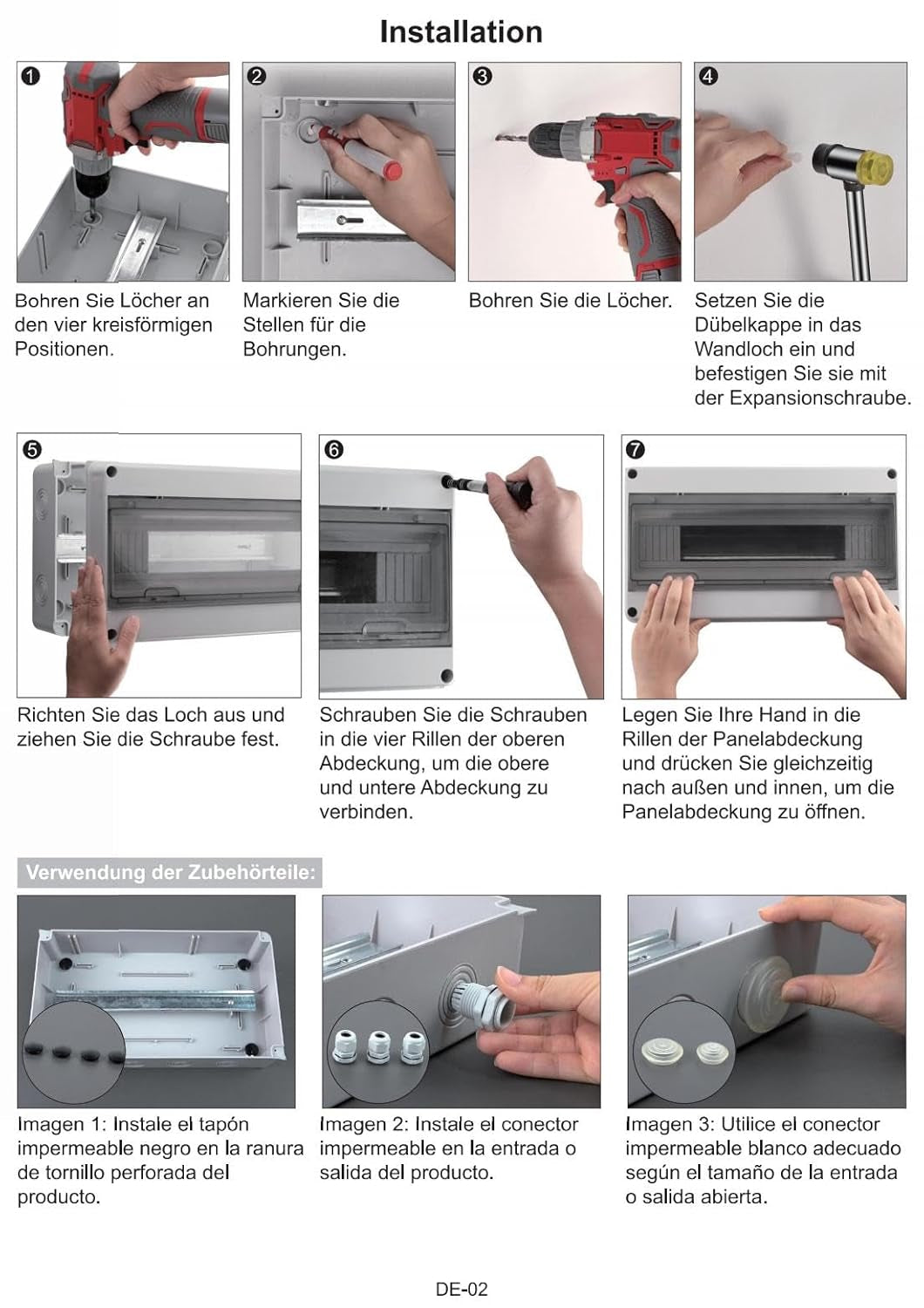 Installation

❶
Bohren Sie Löcher an den vier kreisförmigen Positionen.

❷
Markieren Sie die Stellen für die Bohrungen.

❸
Bohren Sie die Löcher.

❹
Setzen Sie die Dübelkappe in das Wandloch ein und befestigen Sie sie mit der Expansionschraube.

❺
Richten Sie das Loch aus und ziehen Sie die Schraube fest.

❻
Schrauben Sie die Schrauben in die vier Rillen der oberen Abdeckung, um die obere und untere Abdeckung zu verbinden.

❼
Legen Sie Ihre Hand in die Rillen der Panelabdeckung und drücken Sie gleichzeitig nach außen und innen, um die Panelabdeckung zu öffnen.

Verwendung der Zubehörteile:

Imagen 1: Instale el tapón impermeable negro en la ranura de tornillo perforada del producto.

Imagen 2: Instale el conector impermeable en la entrada o salida del producto.

Imagen 3: Utilice el conector impermeable blanco adecuado según el tamaño de la entrada o salida abierta.

DE-02