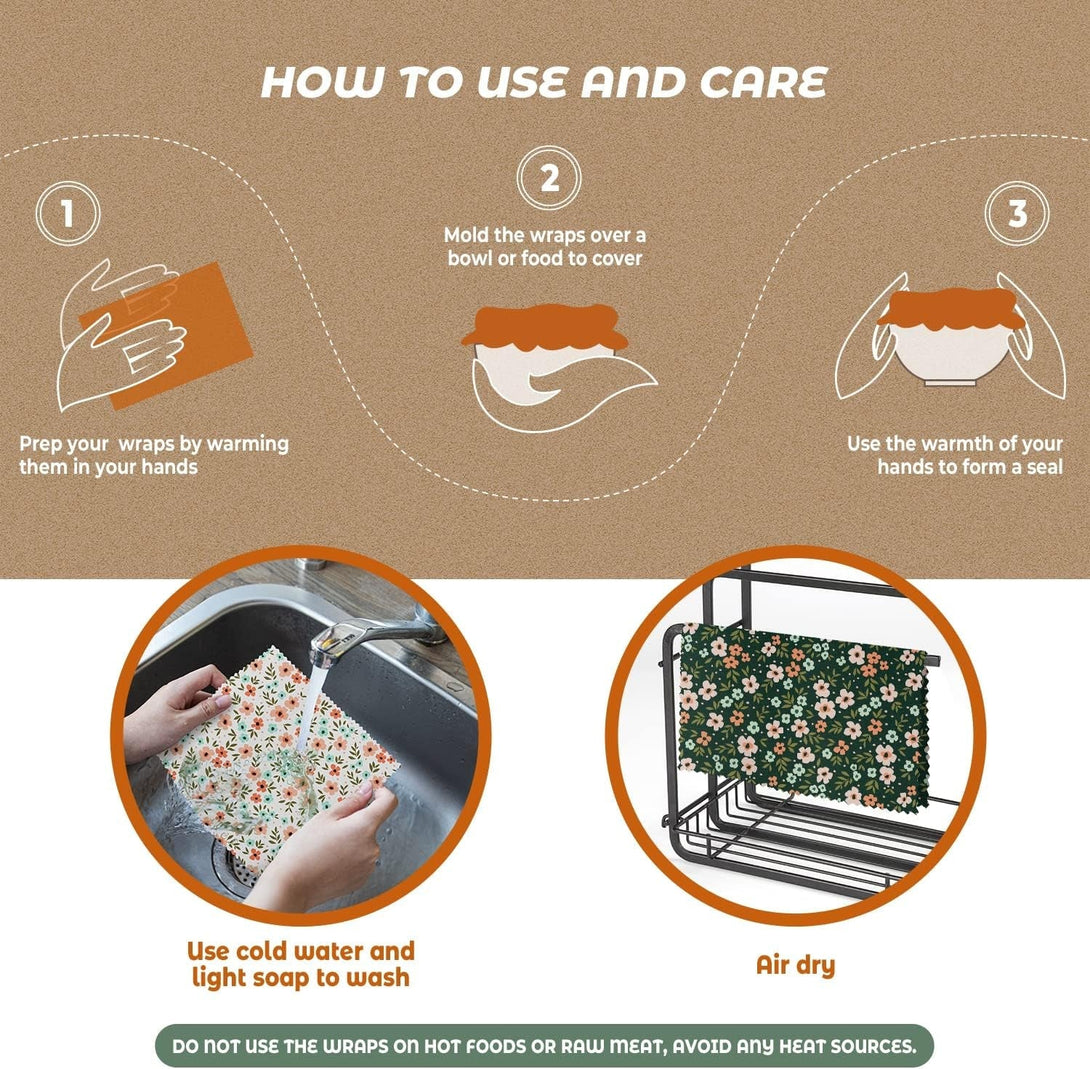 HOW TO USE AND CARE

1

Prep your wraps by warming them in your hands

2

Mold the wraps over a bowl or food to cover

3

Use the warmth of your hands to form a seal

Use cold water and light soap to wash

Air dry

DO NOT USE THE WRAPS ON HOT FOODS OR RAW MEAT, AVOID ANY HEAT SOURCES.