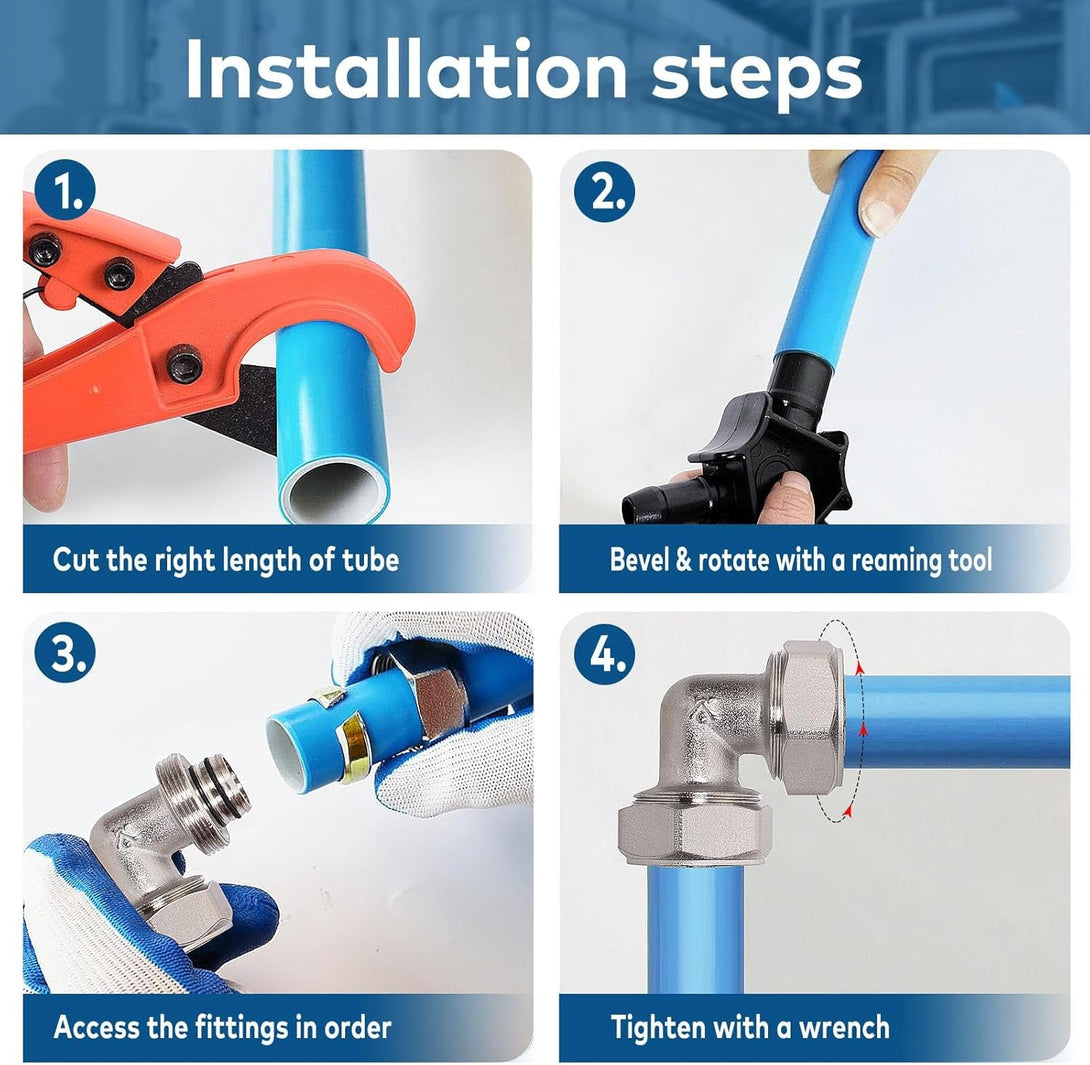 Installation steps

1.

Cut the right length of tube

2.

Bevel & rotate with a reaming tool

3.

Access the fittings in order

4.

Tighten with a wrench