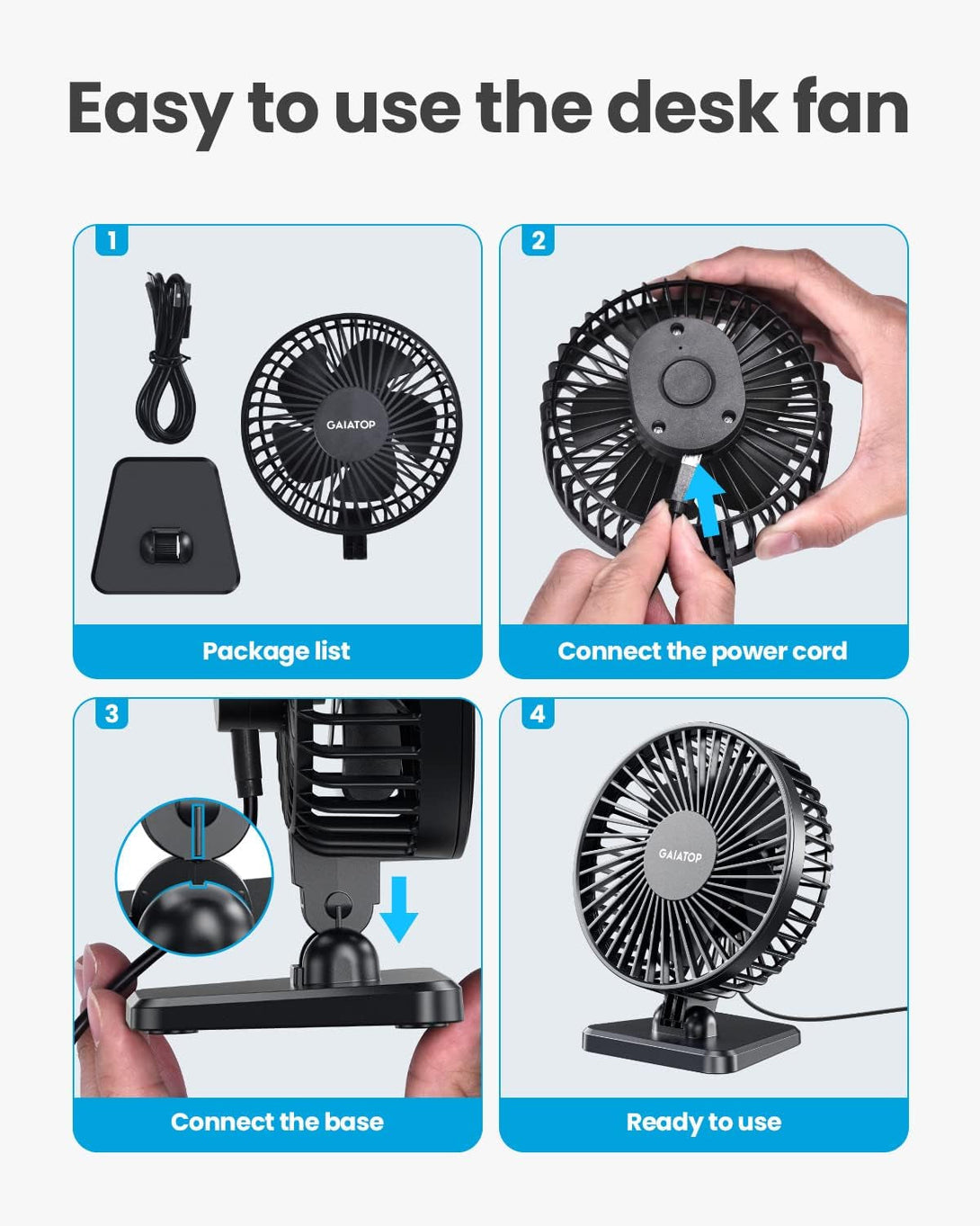 Easy to use the desk fan

1

GAIATOP

Package list

2

Connect the power cord

3

Connect the base

4

GAIATOP

Ready to use