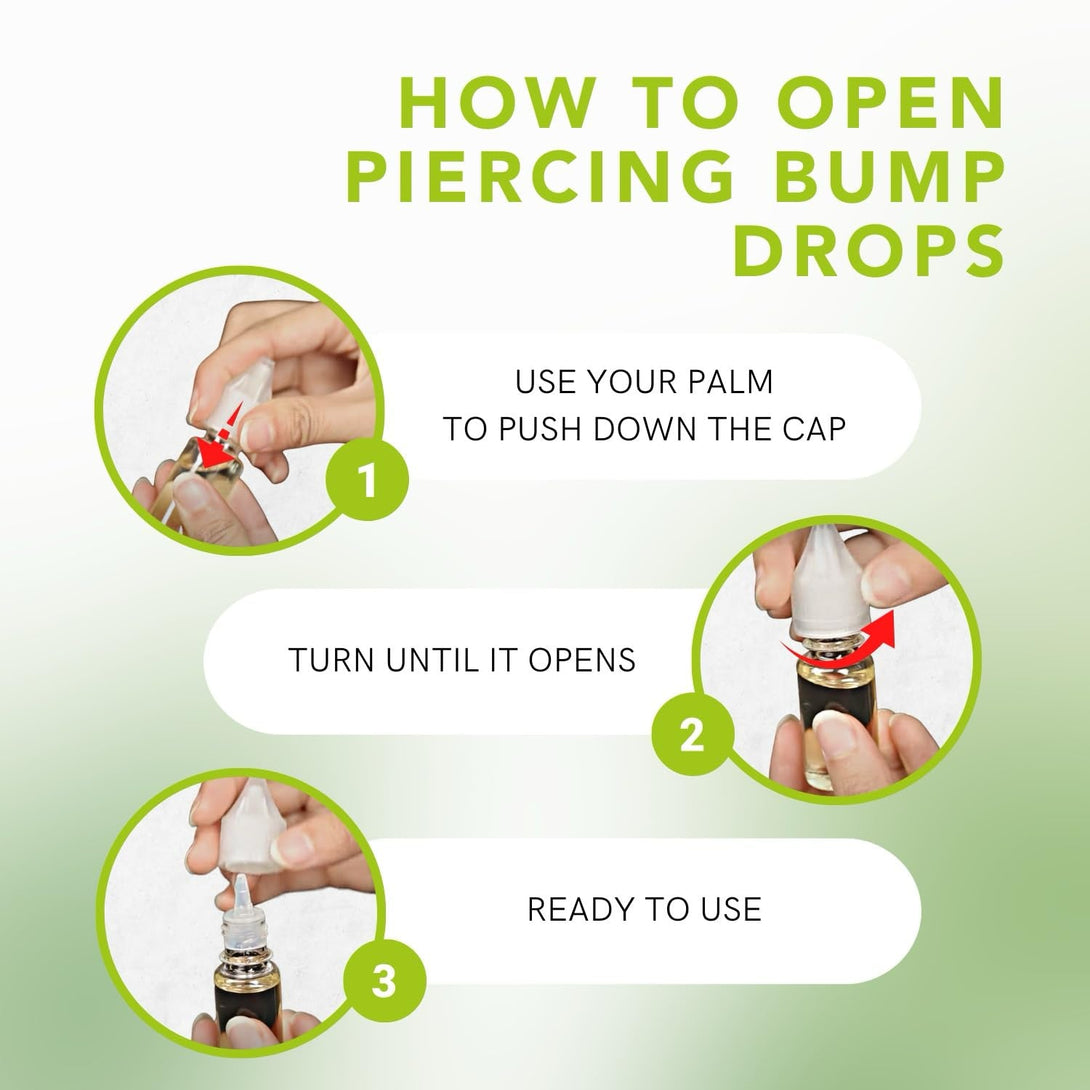 HOW TO OPEN PIERCING BUMP DROPS

1

USE YOUR PALM TO PUSH DOWN THE CAP

TURN UNTIL IT OPENS

2

3

READY TO USE