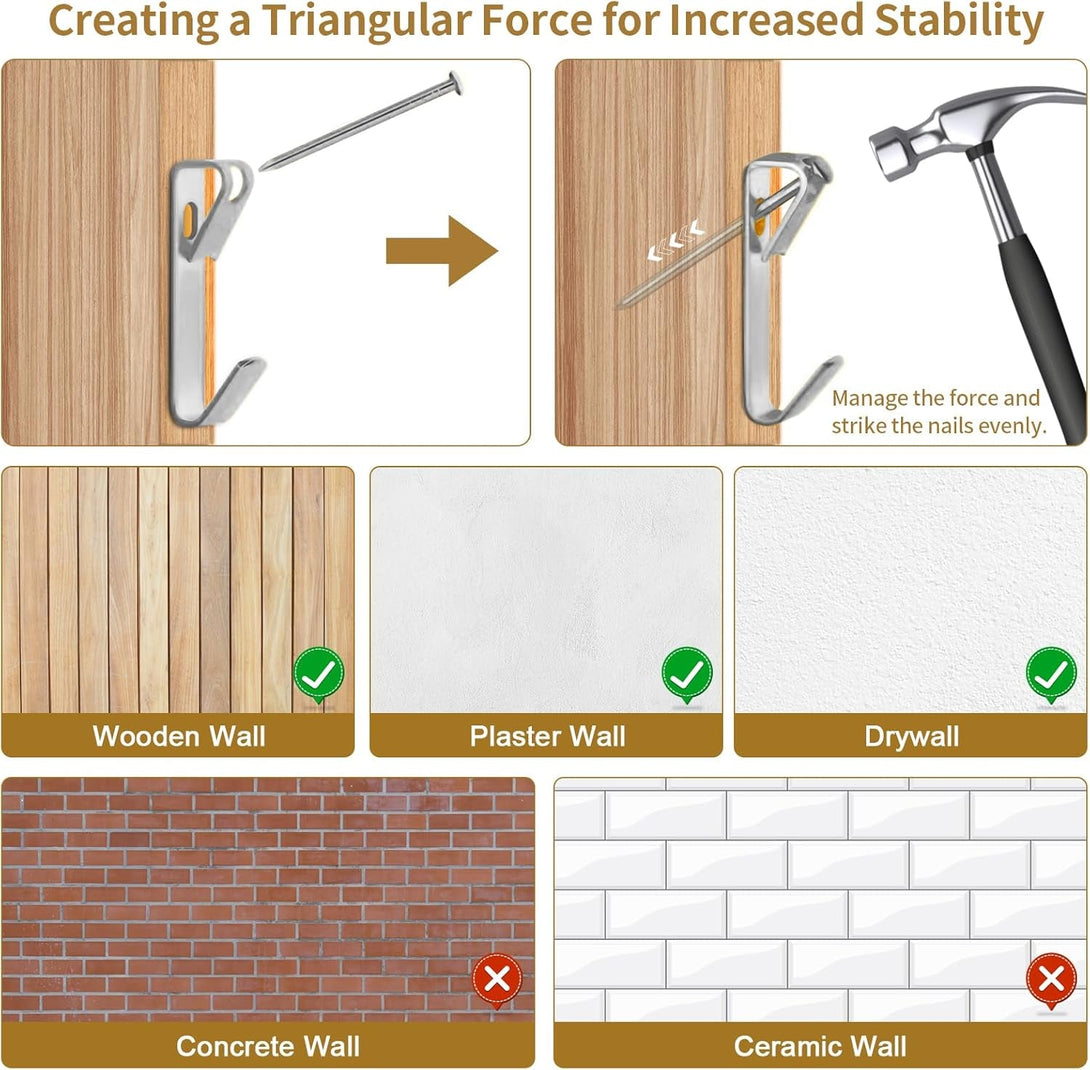 Creating a Triangular Force for Increased Stability

Manage the force and strike the nails evenly.

Wooden Wall

Plaster Wall

Drywall

Concrete Wall

Ceramic Wall