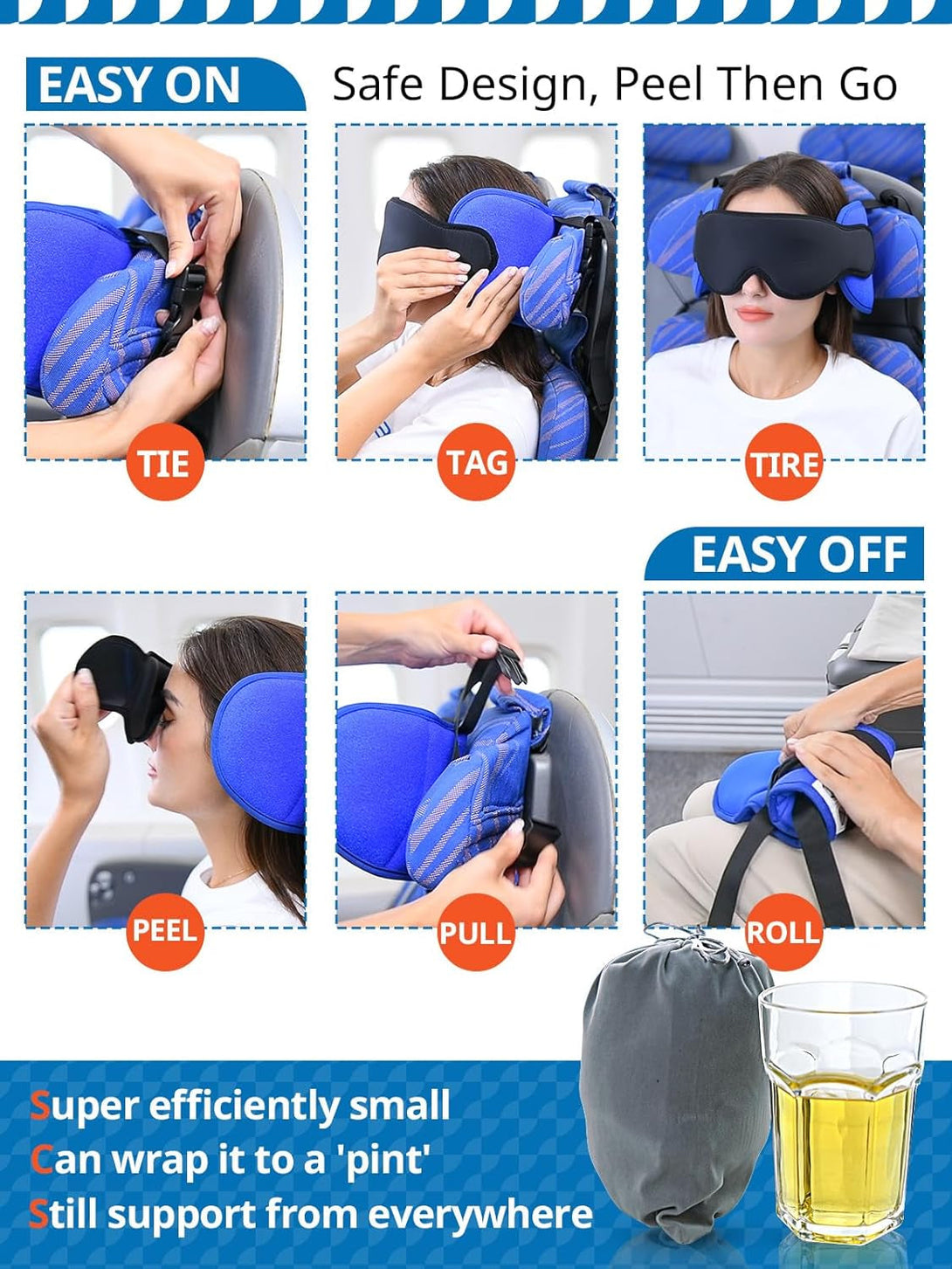 EASY ON Safe Design, Peel Then Go

TIE

TAG

TIRE

EASY OFF

PEEL

PULL

ROLL

Super efficiently small
Can wrap it to a 'pint'
Still support from everywhere