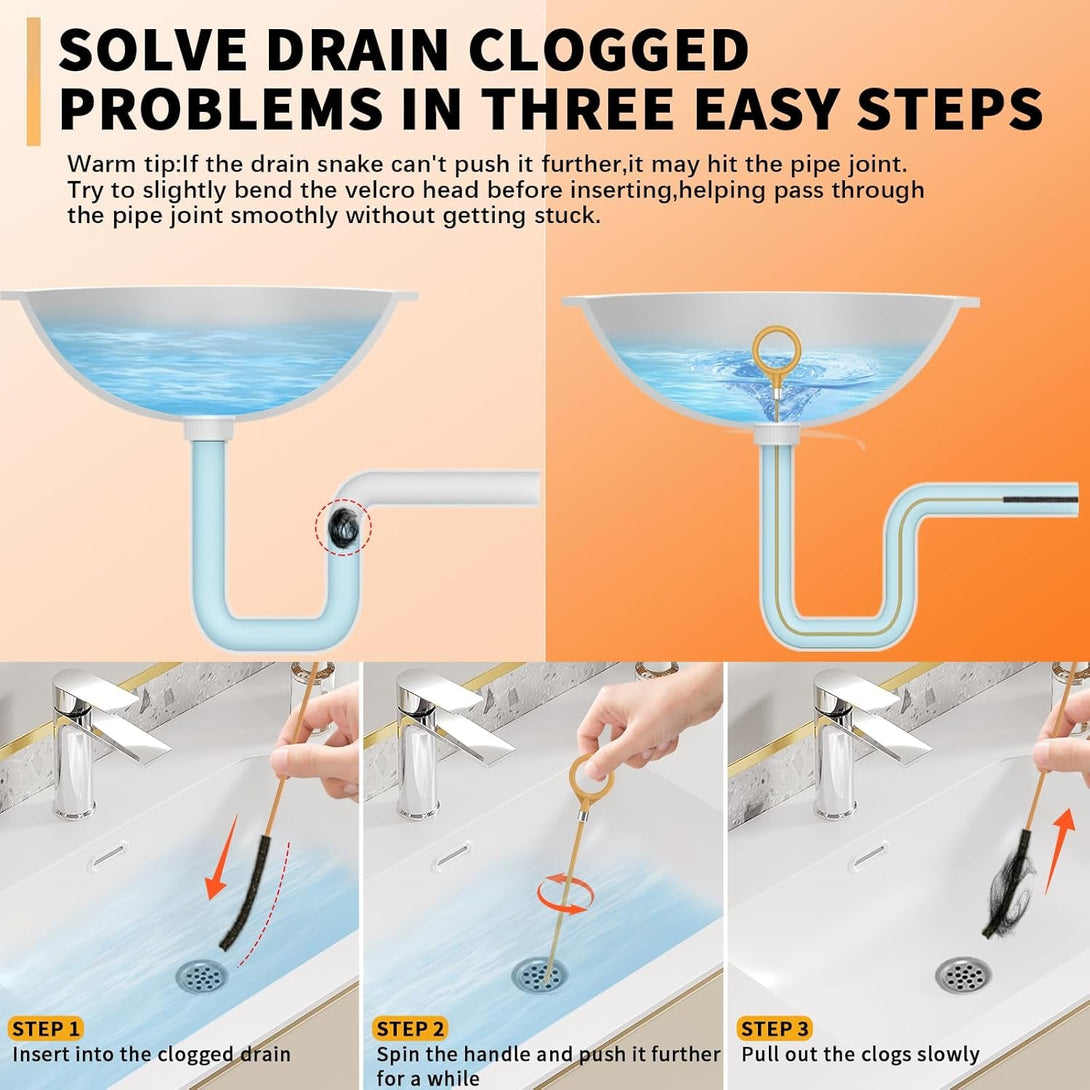 SOLVE DRAIN CLOGGED PROBLEMS IN THREE EASY STEPS

Warm tip:If the drain snake can't push it further,it may hit the pipe joint. Try to slightly bend the velcro head before inserting,helping pass through the pipe joint smoothly without getting stuck.

STEP 1
Insert into the clogged drain

STEP 2
Spin the handle and push it further for a while

STEP 3
Pull out the clogs slowly