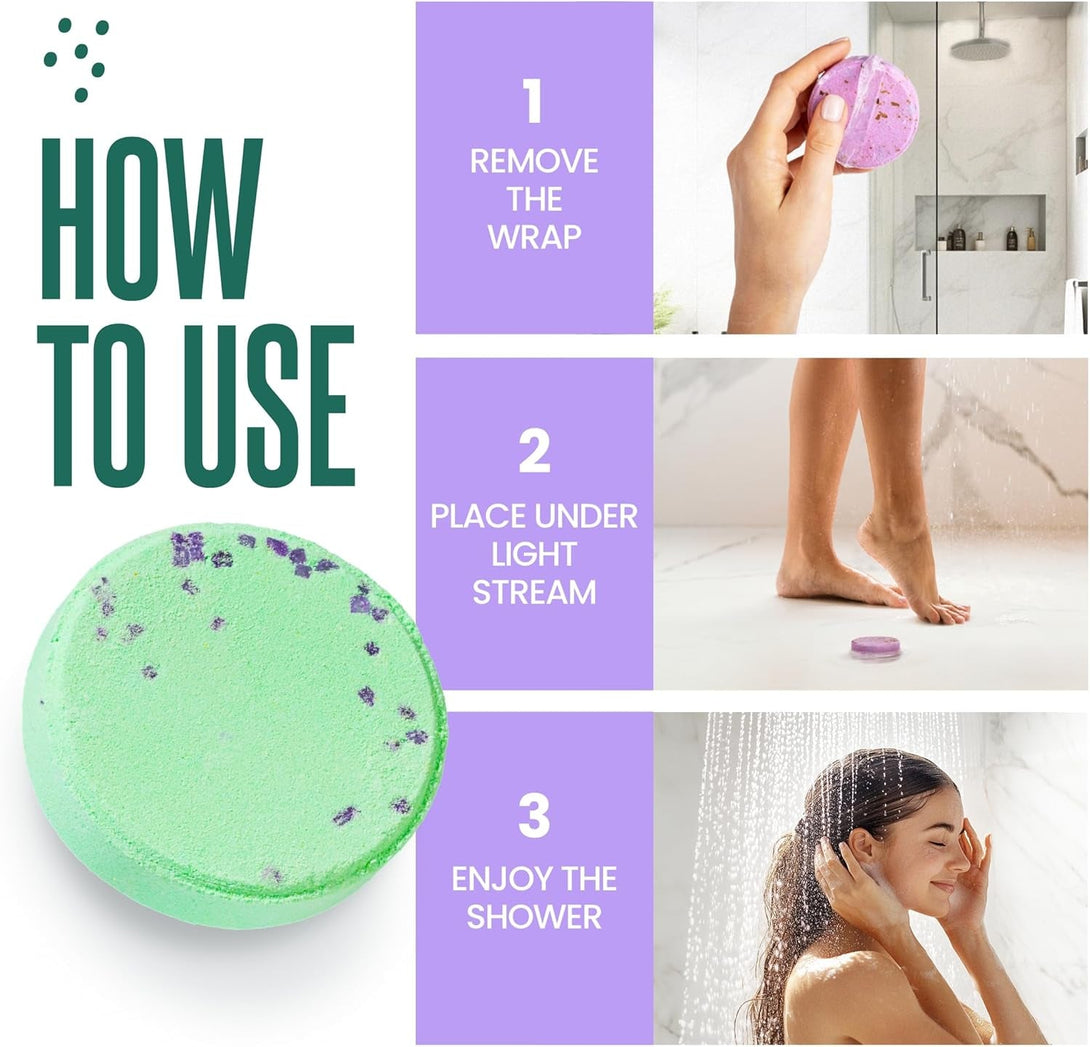 HOW TO USE

1
REMOVE THE WRAP

2
PLACE UNDER LIGHT STREAM

3
ENJOY THE SHOWER