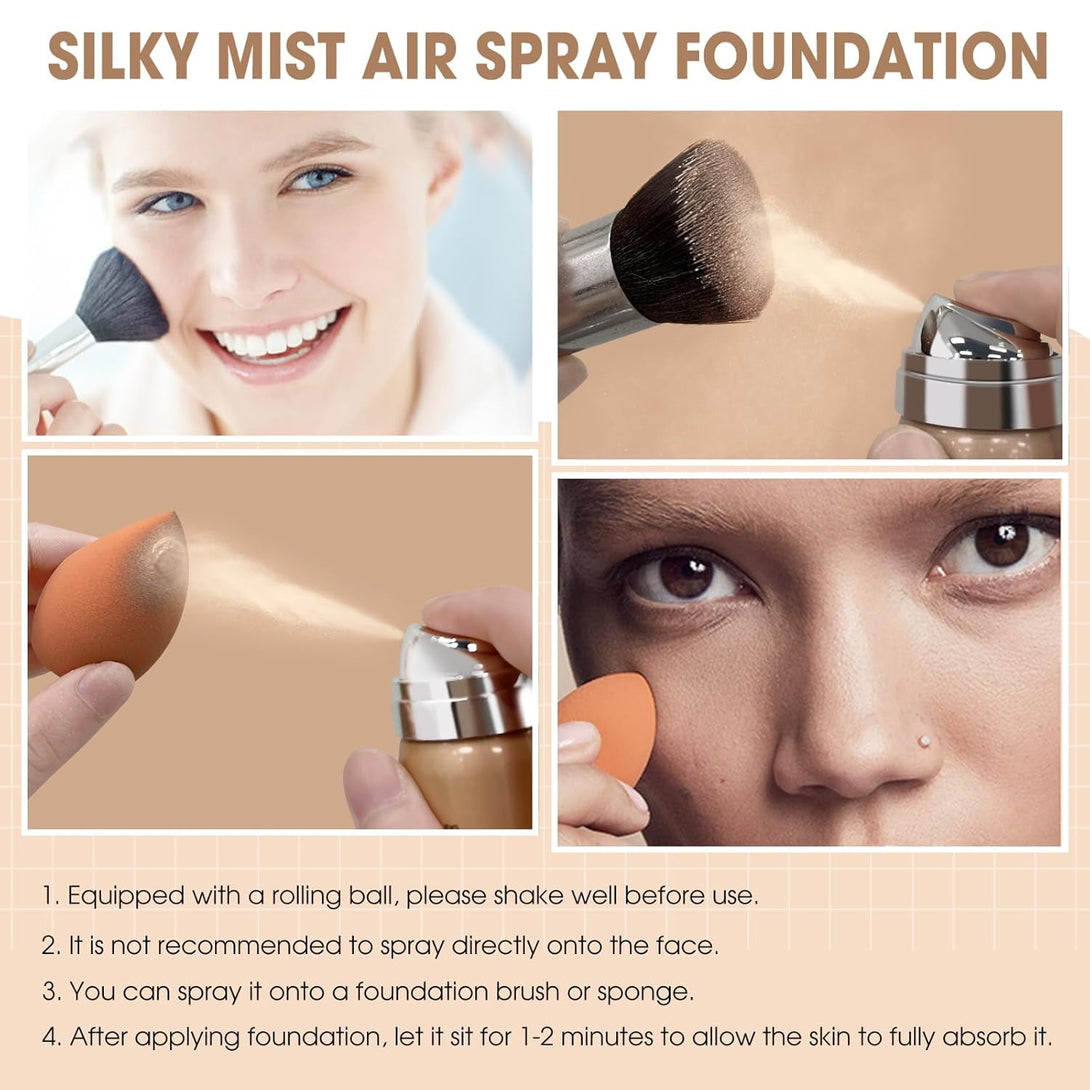 SILKY MIST AIR SPRAY FOUNDATION

1. Equipped with a rolling ball, please shake well before use.

2. It is not recommended to spray directly onto the face.

3. You can spray it onto a foundation brush or sponge.

4. After applying foundation, let it sit for 1-2 minutes to allow the skin to fully absorb it.