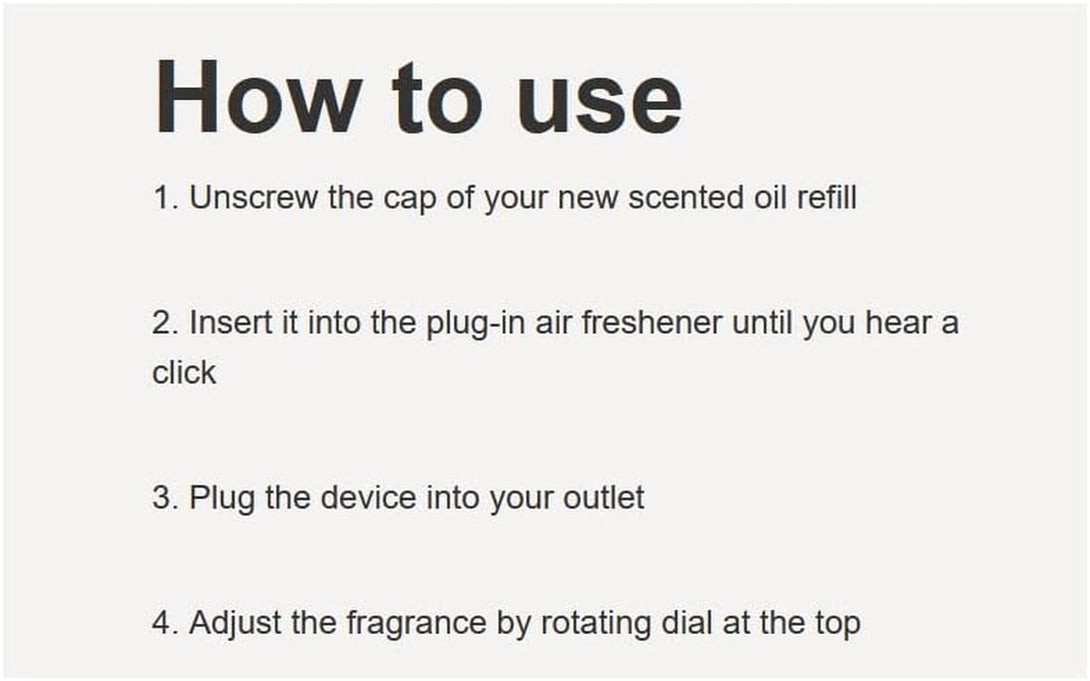 How to use

1. Unscrew the cap of your new scented oil refill

2. Insert it into the plug-in air freshener until you hear a click

3. Plug the device into your outlet

4. Adjust the fragrance by rotating dial at the top