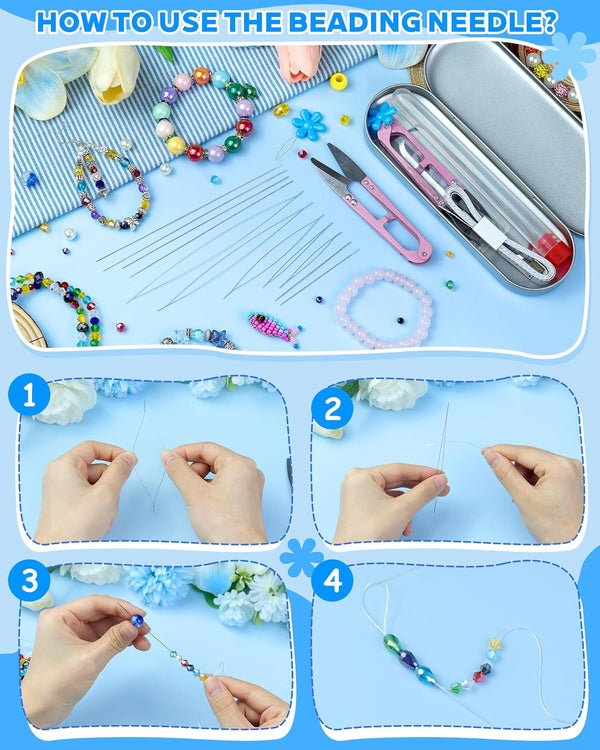 HOW TO USE THE BEADING NEEDLE?

1

2

3

4