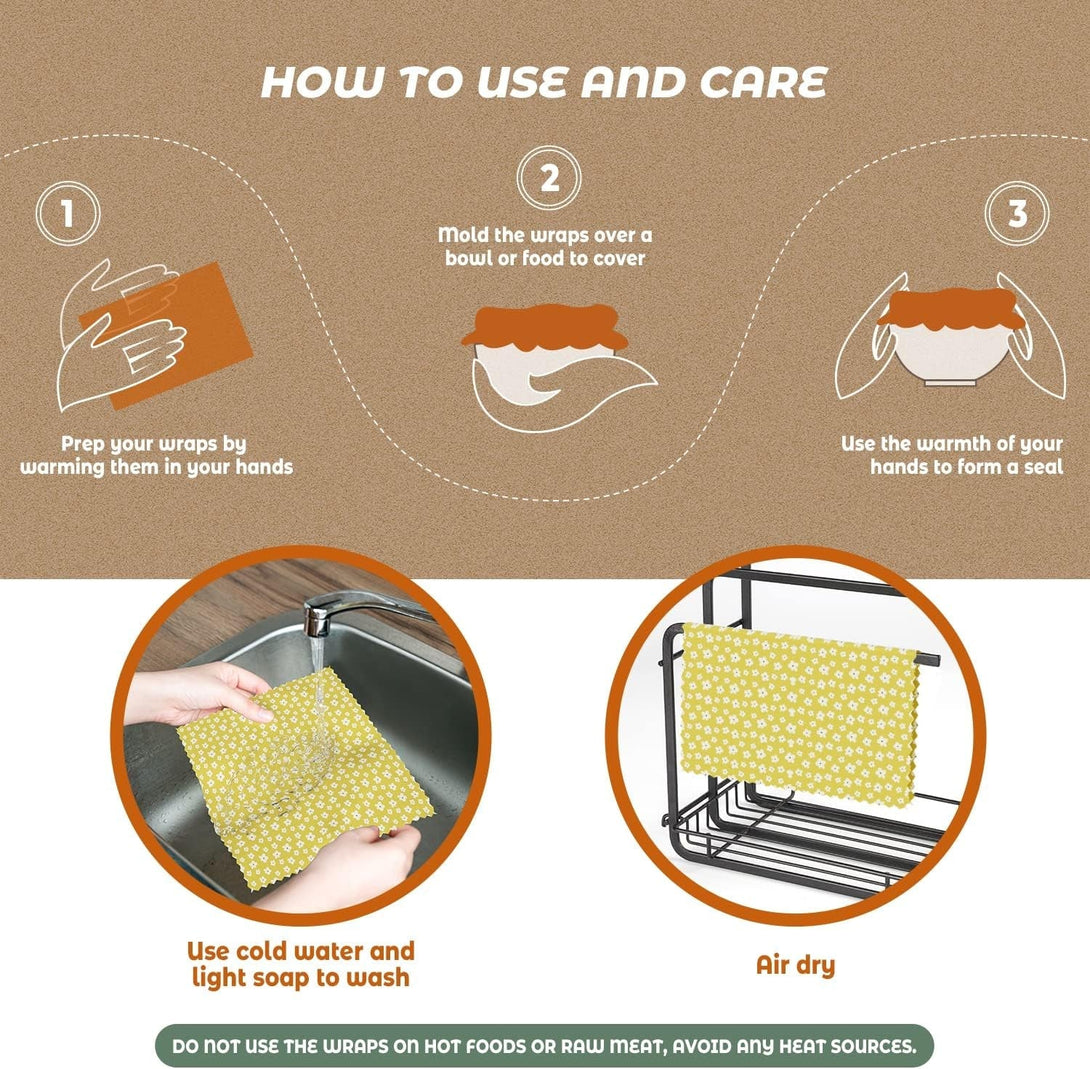 HOW TO USE AND CARE

1

Prep your wraps by warming them in your hands

2

Mold the wraps over a bowl or food to cover

3

Use the warmth of your hands to form a seal

Use cold water and light soap to wash

Air dry

DO NOT USE THE WRAPS ON HOT FOODS OR RAW MEAT, AVOID ANY HEAT SOURCES.