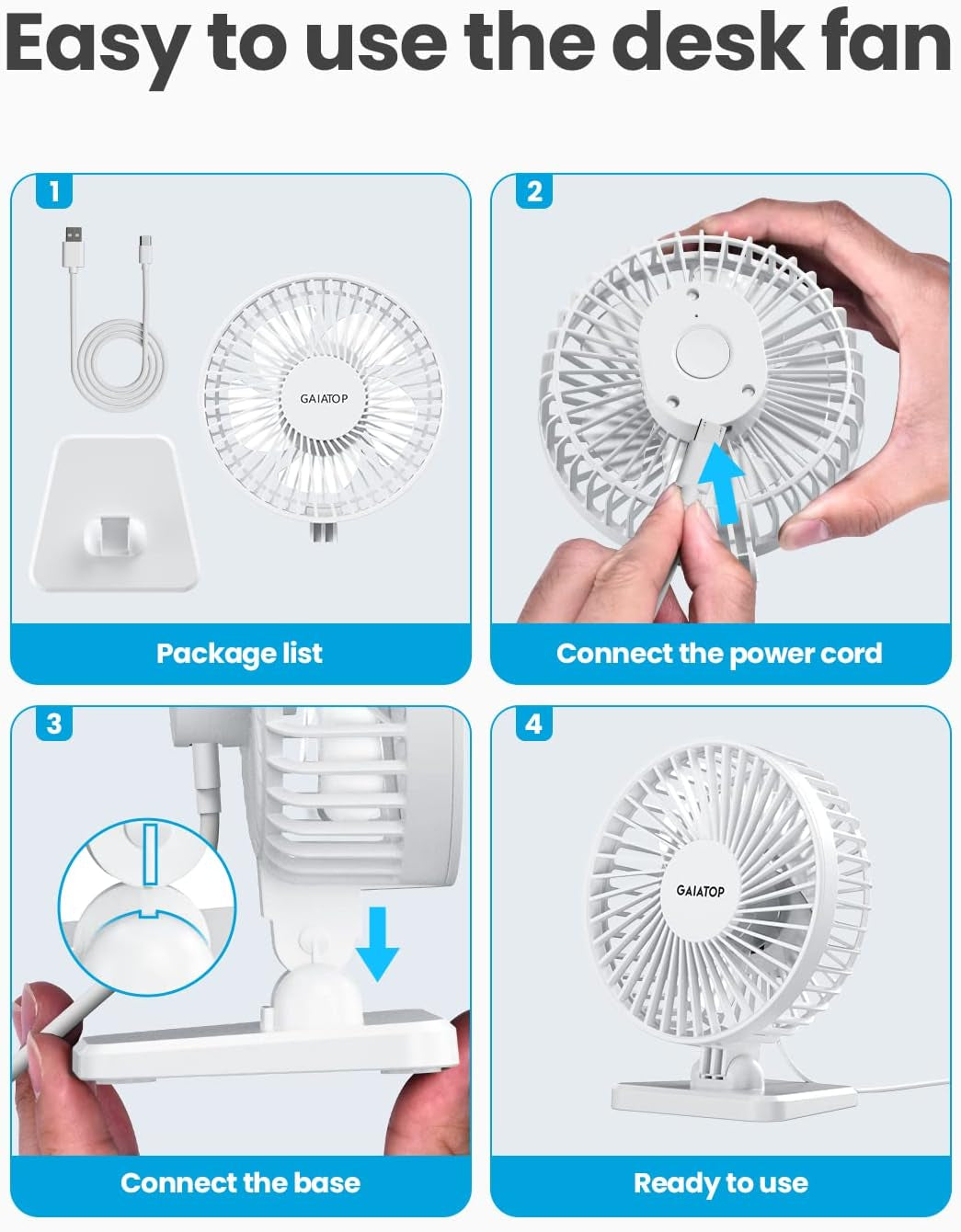 Easy to use the desk fan

1

GAIATOP

Package list

2

Connect the power cord

3

Connect the base

4

GAIATOP

Ready to use