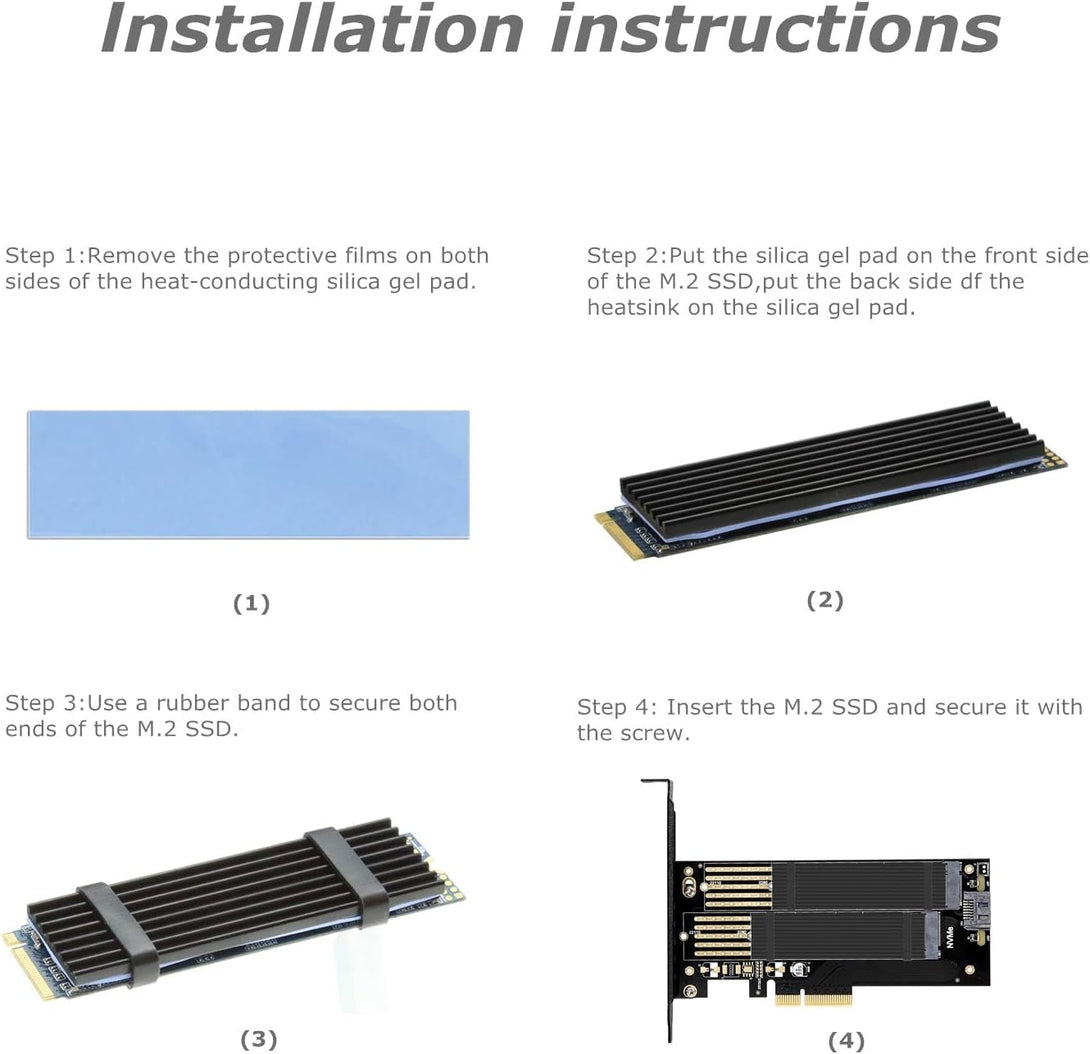 Installation instructions

Step 1:Remove the protective films on both sides of the heat-conducting silica gel pad.

(1)

Step 2:Put the silica gel pad on the front side of the M.2 SSD,put the back side df the heatsink on the silica gel pad.

(2)

Step 3:Use a rubber band to secure both ends of the M.2 SSD.

(3)

Step 4: Insert the M.2 SSD and secure it with the screw.

NVMe

(4)