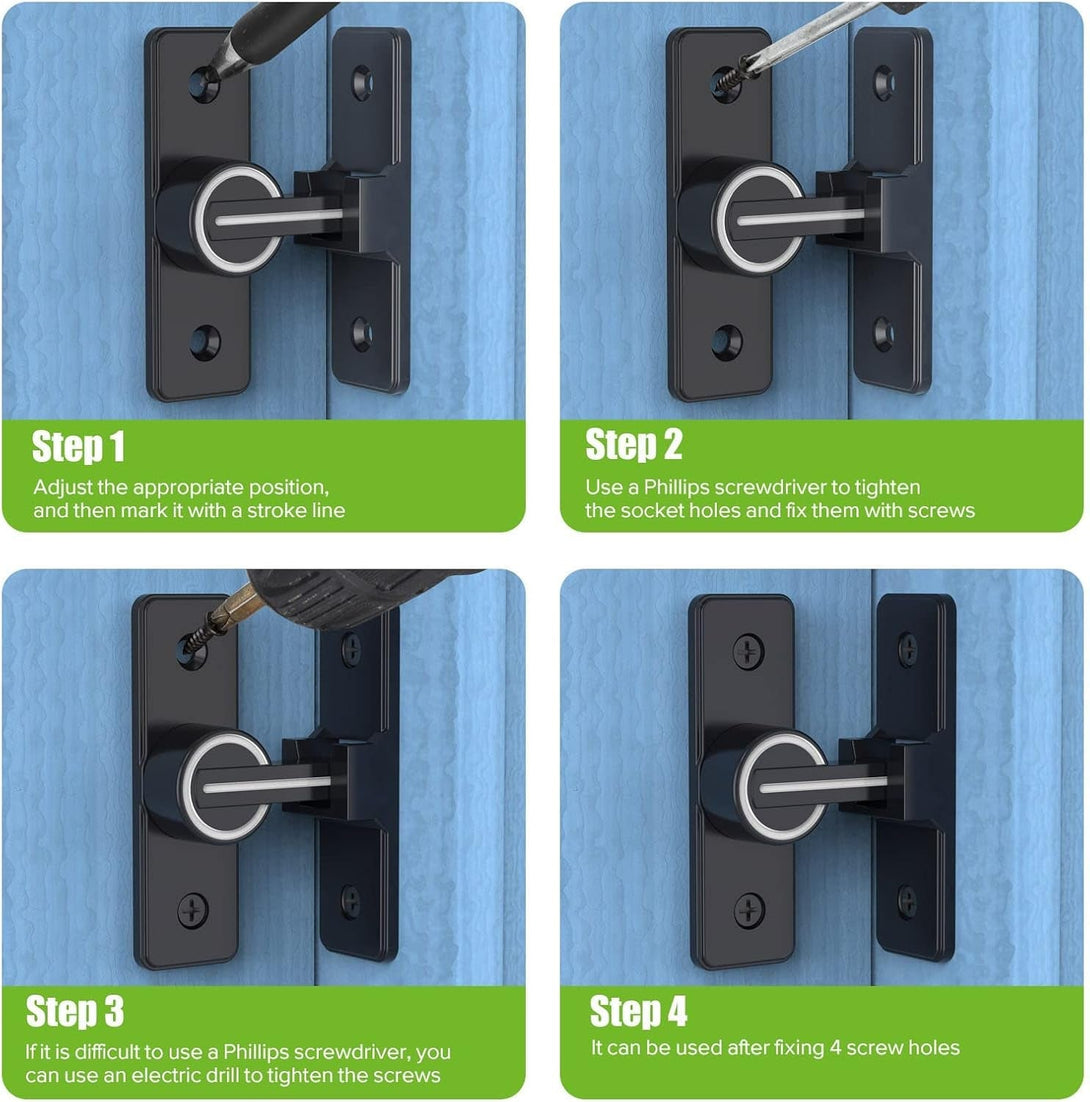 Step 1
Adjust the appropriate position, and then mark it with a stroke line

Step 2
Use a Phillips screwdriver to tighten the socket holes and fix them with screws

Step 3
If it is difficult to use a Phillips screwdriver, you can use an electric drill to tighten the screws

Step 4
It can be used after fixing 4 screw holes