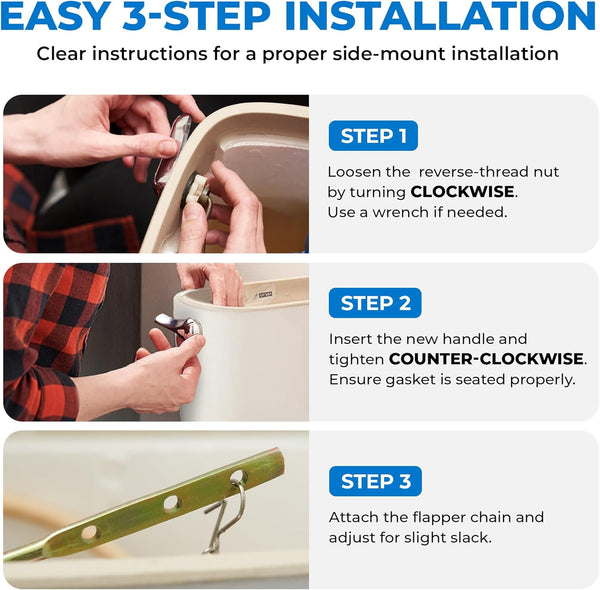 EASY 3-STEP INSTALLATION

Clear instructions for a proper side-mount installation

STEP 1

Loosen the reverse-thread nut by turning CLOCKWISE. Use a wrench if needed.

STEP 2

Insert the new handle and tighten COUNTER-CLOCKWISE. Ensure gasket is seated properly.

STEP 3

Attach the flapper chain and adjust for slight slack.