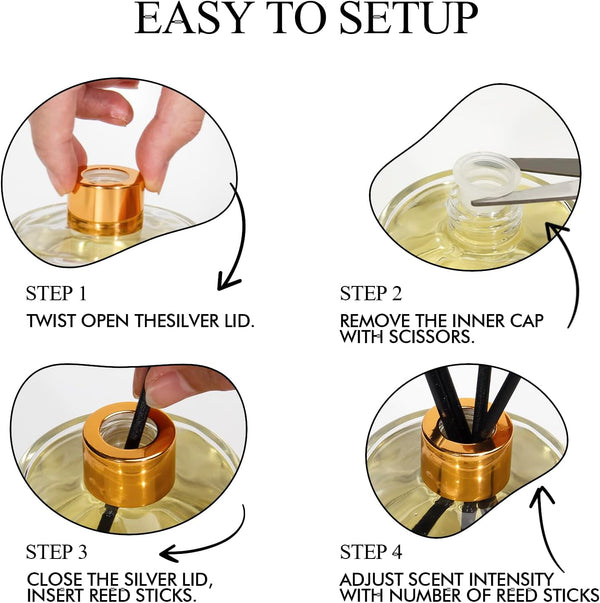 EASY TO SETUP

STEP 1
TWIST OPEN THESILVER LID.

STEP 2
REMOVE THE INNER CAP WITH SCISSORS.

STEP 3
CLOSE THE SILVER LID, INSERT REED STICKS.

STEP 4
ADJUST SCENT INTENSITY WITH NUMBER OF REED STICKS