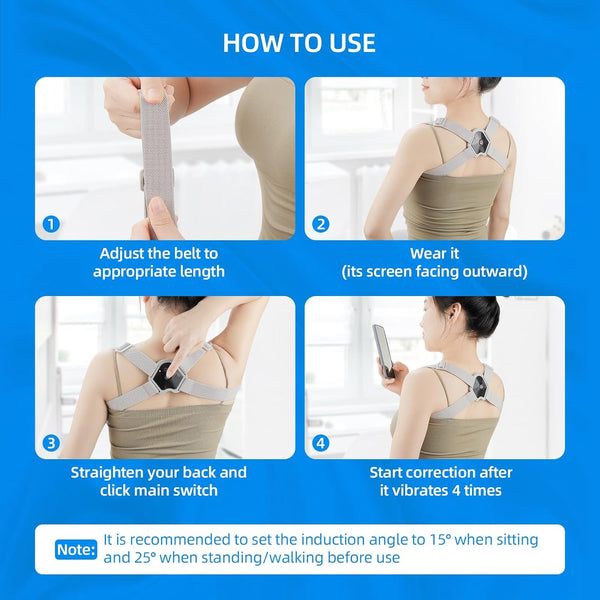 HOW TO USE

1

Adjust the belt to appropriate length

2

Wear it (its screen facing outward)

3

Straighten your back and click main switch

4

Start correction after it vibrates 4 times

Note: It is recommended to set the induction angle to 15° when sitting and 25° when standing/walking before use