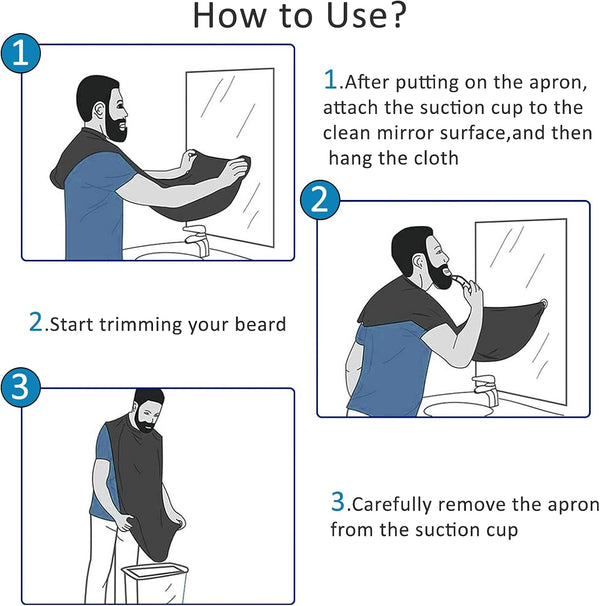 How to Use?

1

1.After putting on the apron, attach the suction cup to the clean mirror surface,and then hang the cloth

2

2.Start trimming your beard

3

3.Carefully remove the apron from the suction cup