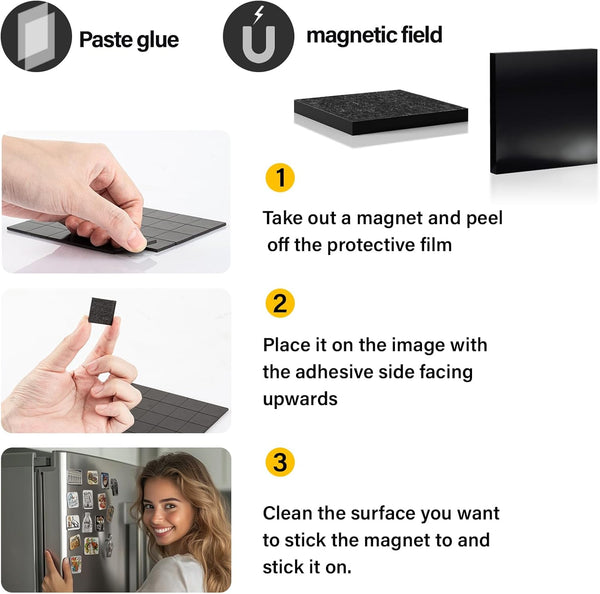 Paste glue

magnetic field

1

Take out a magnet and peel off the protective film

2

Place it on the image with the adhesive side facing upwards

3

Clean the surface you want to stick the magnet to and stick it on.