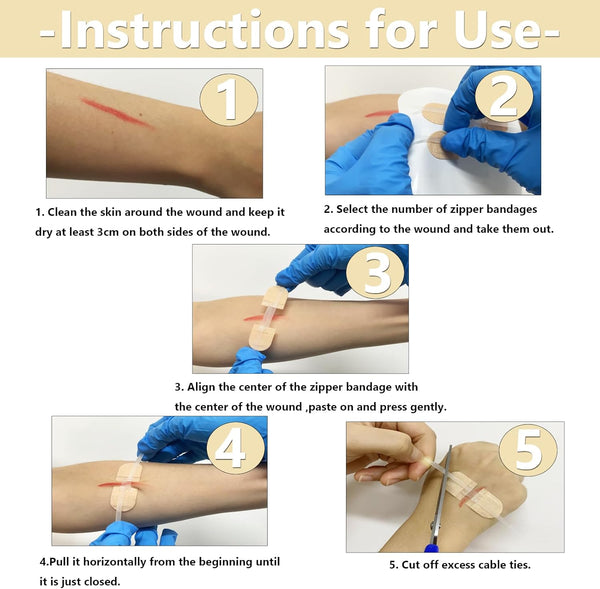 -Instructions for Use-

1

1. Clean the skin around the wound and keep it dry at least 3cm on both sides of the wound.

2

2. Select the number of zipper bandages according to the wound and take them out.

3

3. Align the center of the zipper bandage with the center of the wound ,paste on and press gently.

4

4.Pull it horizontally from the beginning until it is just closed.

5

5. Cut off excess cable ties.