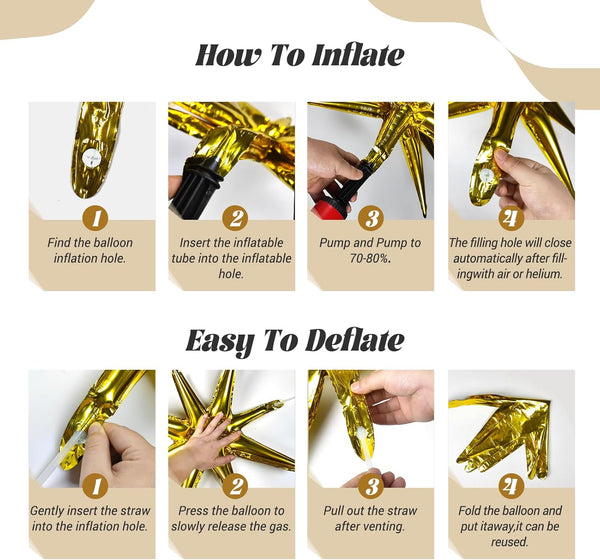 How To Inflate

1
Find the balloon inflation hole.

2
Insert the inflatable tube into the inflatable hole.

3
Pump and Pump to 70-80%.

4
The filling hole will close automatically after fillingwith air or helium.

Easy To Deflate

1
Gently insert the straw into the inflation hole.

2
Press the balloon to slowly release the gas.

3
Pull out the straw after venting.

4
Fold the balloon and put itaway,it can be reused.