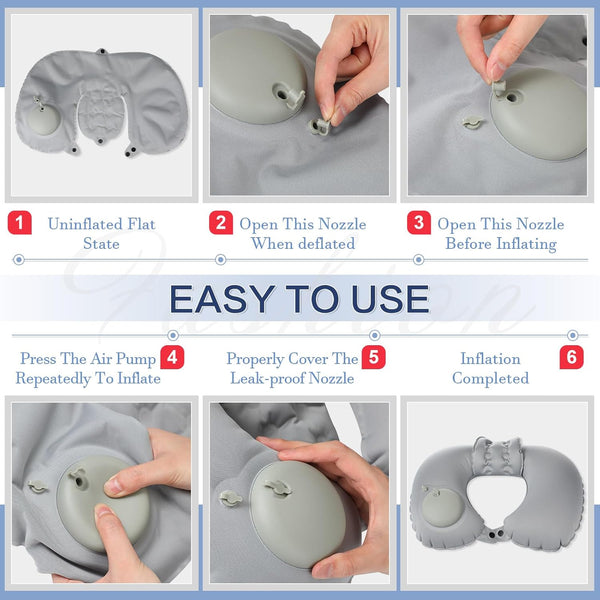 1 Uninflated Flat State

2 Open This Nozzle When deflated

3 Open This Nozzle Before Inflating

EASY TO USE

Press The Air Pump Repeatedly To Inflate 4

Properly Cover The Leak-proof Nozzle 5

Inflation Completed 6