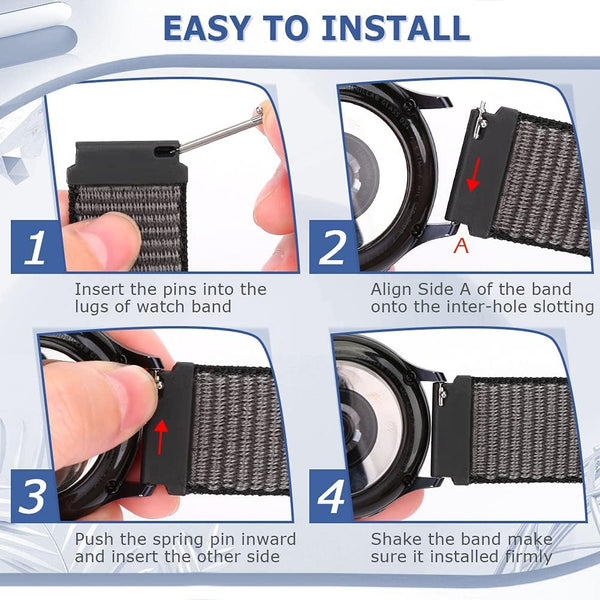 EASY TO INSTALL

1

Insert the pins into the lugs of watch band

2

A

Align Side A of the band onto the inter-hole slotting

3

Push the spring pin inward and insert the other side

4

Shake the band make sure it installed firmly