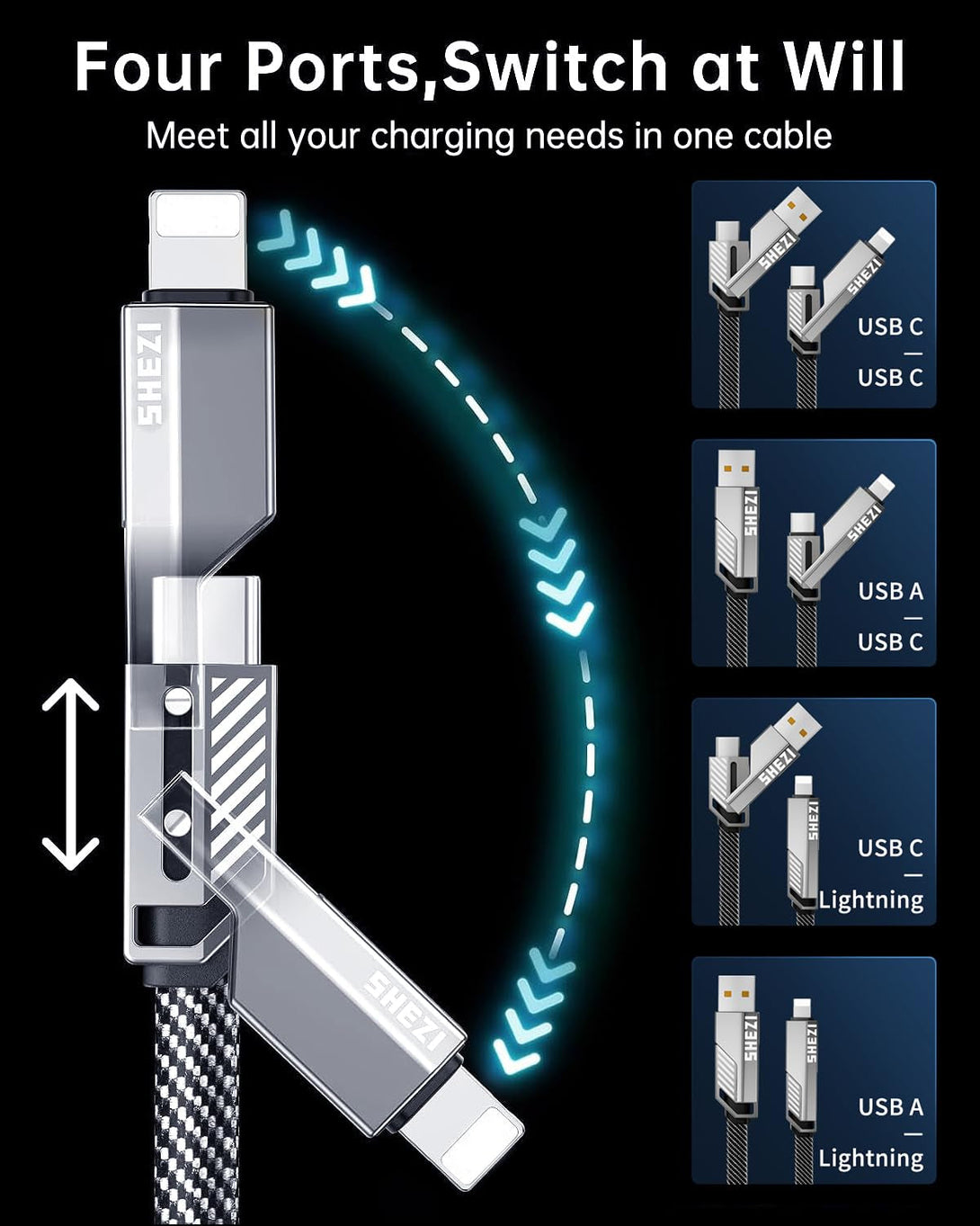 Four Ports,Switch at Will

Meet all your charging needs in one cable

SHEZI

SHEZI

SHEZI SHEZI

USB C
—
USB C

SHEZI SHEZI

USB A
—
USB C

SHEZI SHEZI

USB C
—
Lightning

SHEZI SHEZI

USB A
—
Lightning