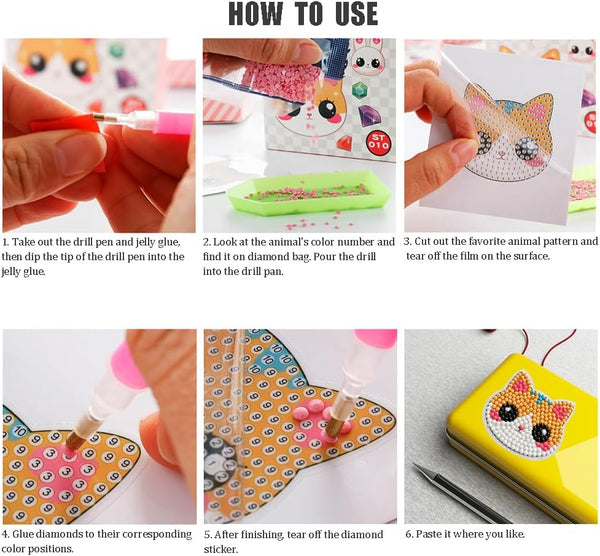 HOW TO USE

ST 010

1. Take out the drill pen and jelly glue, then dip the tip of the drill pen into the jelly glue.

2. Look at the animal's color number and find it on diamond bag. Pour the drill into the drill pan.

3. Cut out the favorite animal pattern and tear off the film on the surface.

4. Glue diamonds to their corresponding color positions.

5. After finishing, tear off the diamond sticker.

6. Paste it where you like.