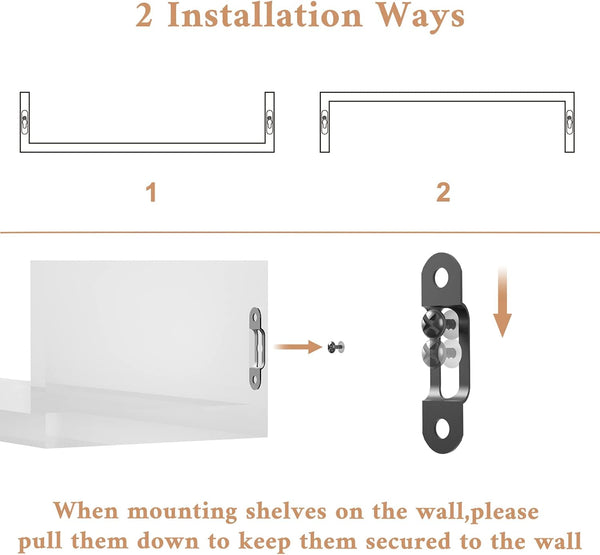 2 Installation Ways

1

2

When mounting shelves on the wall,please pull them down to keep them secured to the wall