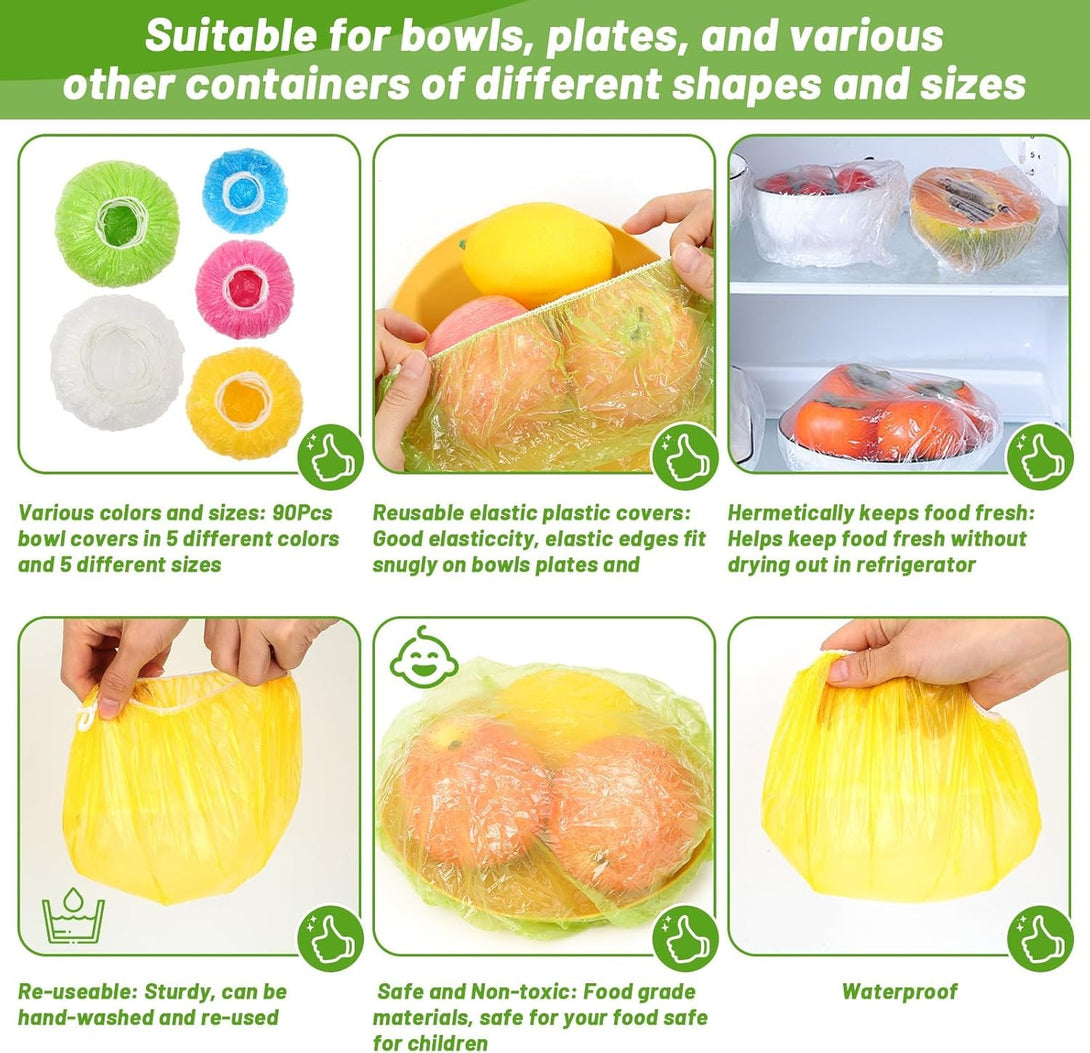 Suitable for bowls, plates, and various other containers of different shapes and sizes

Various colors and sizes: 90Pcs bowl covers in 5 different colors and 5 different sizes

Reusable elastic plastic covers: Good elasticcity, elastic edges fit snugly on bowls plates and

Hermetically keeps food fresh: Helps keep food fresh without drying out in refrigerator

Re-useable: Sturdy, can be hand-washed and re-used

Safe and Non-toxic: Food grade materials, safe for your food safe for children

Waterproof