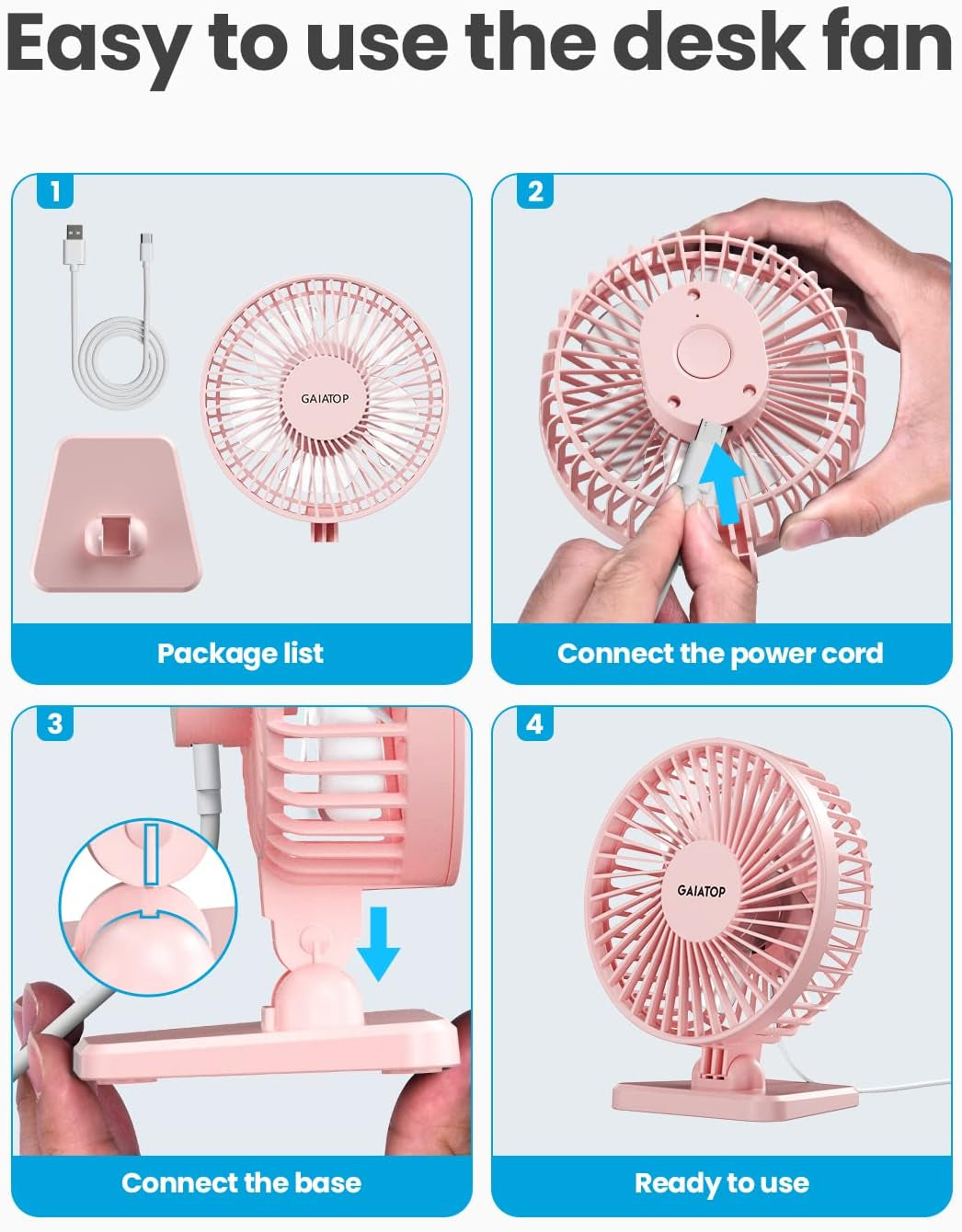 Easy to use the desk fan

1

GAIATOP

Package list

2

Connect the power cord

3

Connect the base

4

GAIATOP

Ready to use