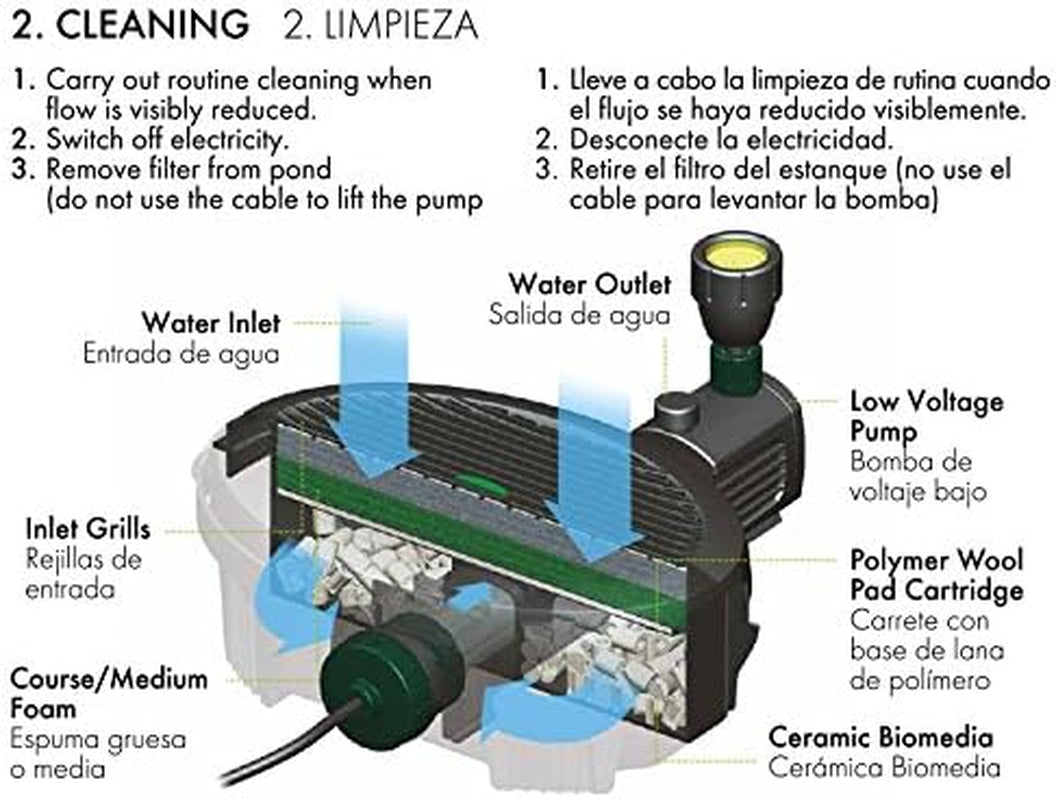 2. CLEANING 2. LIMPIEZA

1. Carry out routine cleaning when flow is visibly reduced.
2. Switch off electricity.
3. Remove filter from pond (do not use the cable to lift the pump

1. Lleve a cabo la limpieza de rutina cuando el flujo se haya reducido visiblemente.
2. Desconecte la electricidad.
3. Retire el filtro del estanque (no use el cable para levantar la bomba)

Water Inlet
Entrada de agua

Water Outlet
Salida de agua

Low Voltage Pump
Bomba de voltaje bajo

Inlet Grills
Rejillas de entrada

Polymer Wool Pad Cartridge
Carrete con base de lana de polímero

Course/Medium Foam
Espuma gruesa o media

Ceramic Biomedia
Cerámica Biomedia