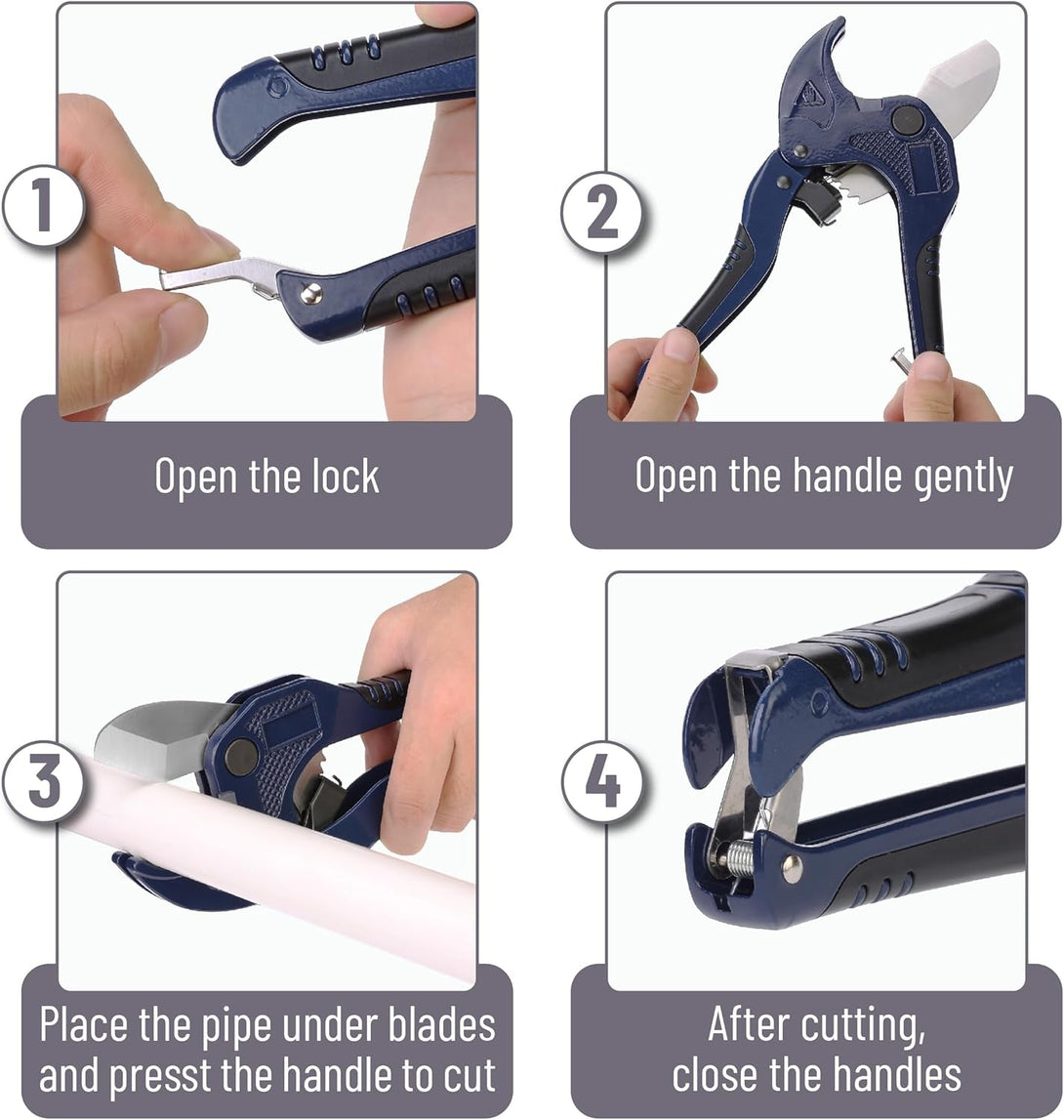 1

Open the lock

2

Open the handle gently

3

Place the pipe under blades and presst the handle to cut

4

After cutting, close the handles