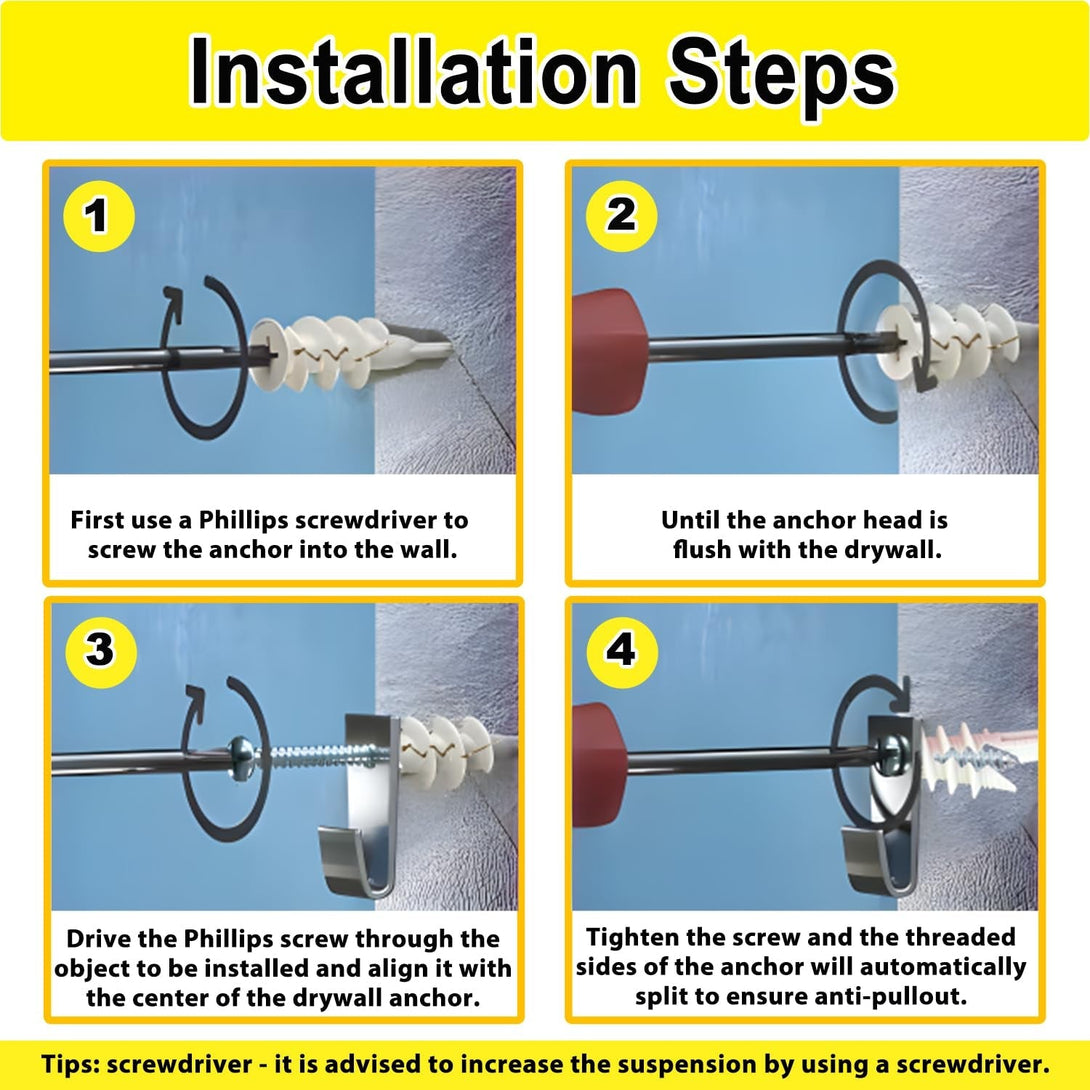 Installation Steps

1

First use a Phillips screwdriver to screw the anchor into the wall.

2

Until the anchor head is flush with the drywall.

3

Drive the Phillips screw through the object to be installed and align it with the center of the drywall anchor.

4

Tighten the screw and the threaded sides of the anchor will automatically split to ensure anti-pullout.

Tips: screwdriver - it is advised to increase the suspension by using a screwdriver.