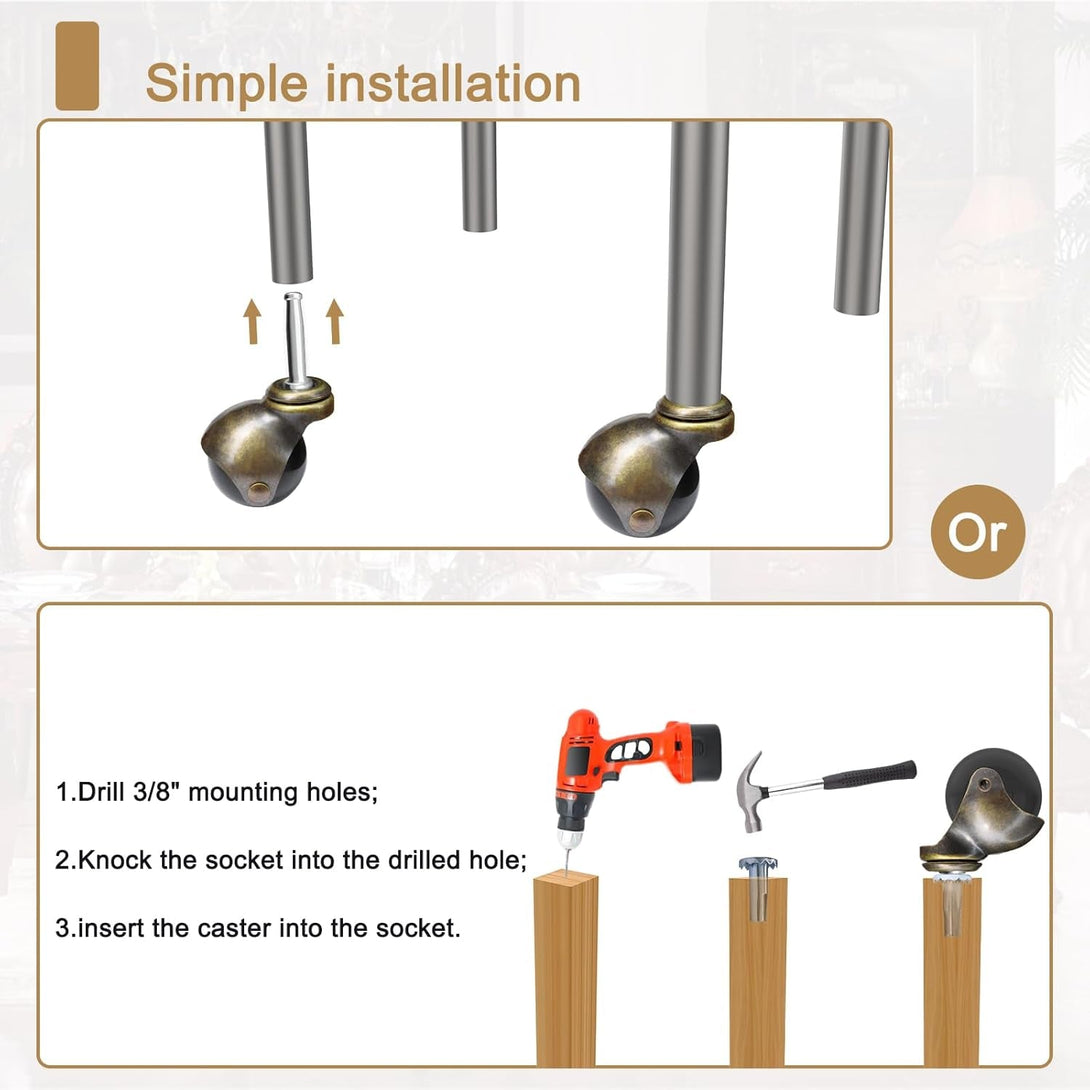 Simple installation

Or

1.Drill 3/8" mounting holes;

2.Knock the socket into the drilled hole;

3.insert the caster into the socket.