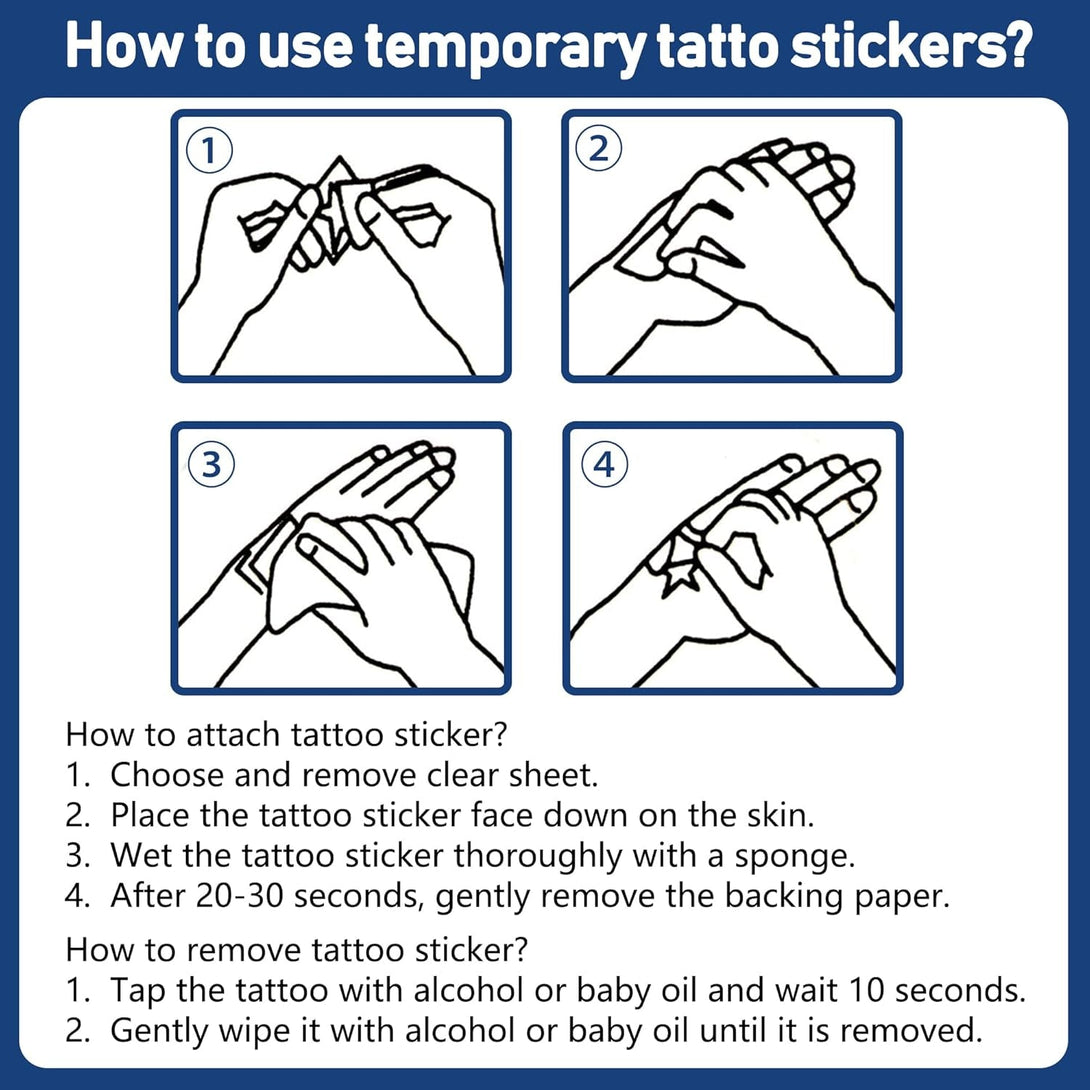 How to use temporary tatto stickers?

①

②

③

④

How to attach tattoo sticker?
1. Choose and remove clear sheet.
2. Place the tattoo sticker face down on the skin.
3. Wet the tattoo sticker thoroughly with a sponge.
4. After 20-30 seconds, gently remove the backing paper.

How to remove tattoo sticker?
1. Tap the tattoo with alcohol or baby oil and wait 10 seconds.
2. Gently wipe it with alcohol or baby oil until it is removed.