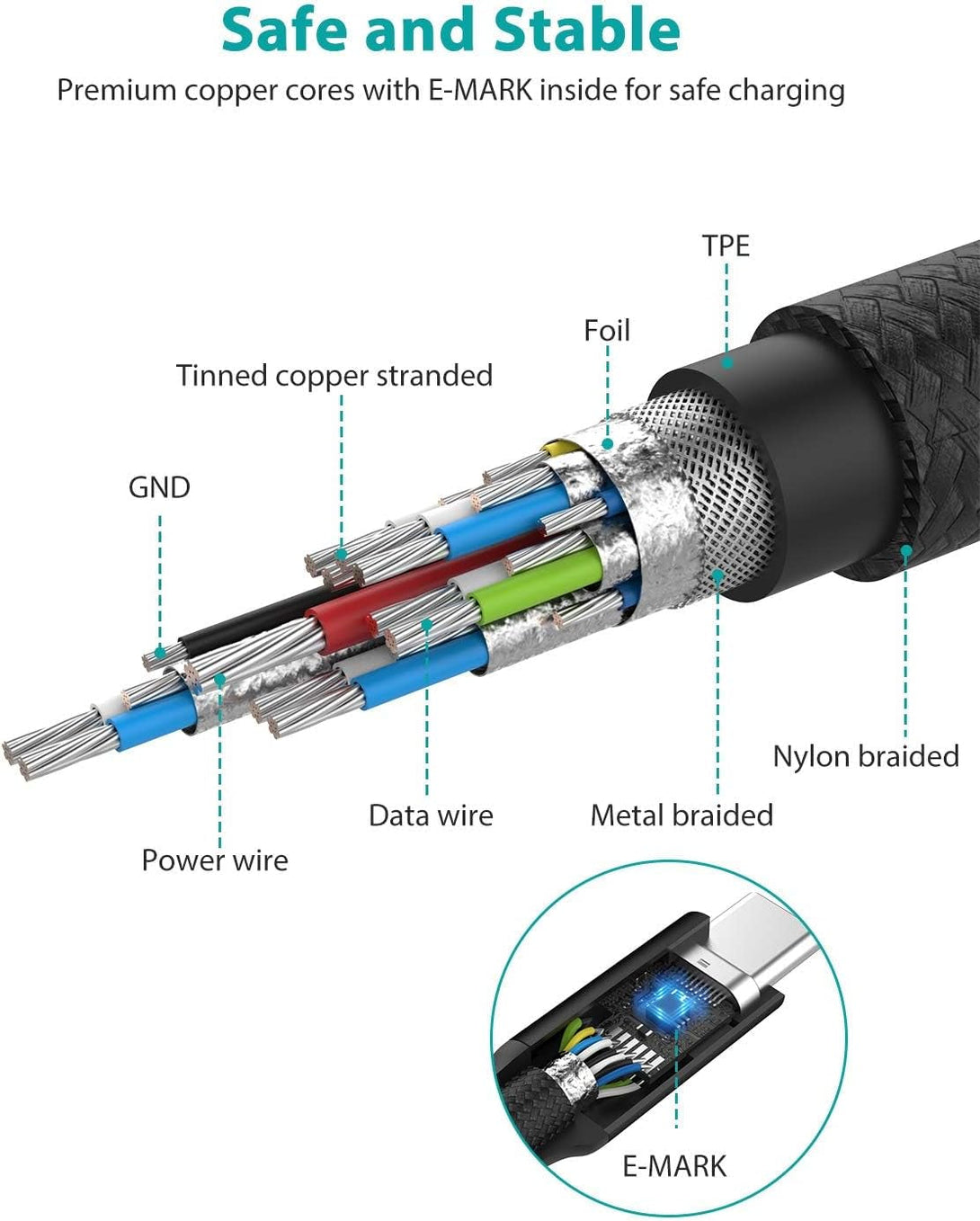 Safe and Stable

Premium copper cores with E-MARK inside for safe charging

TPE

Foil

Tinned copper stranded

GND

Nylon braided

Data wire

Metal braided

Power wire

E-MARK