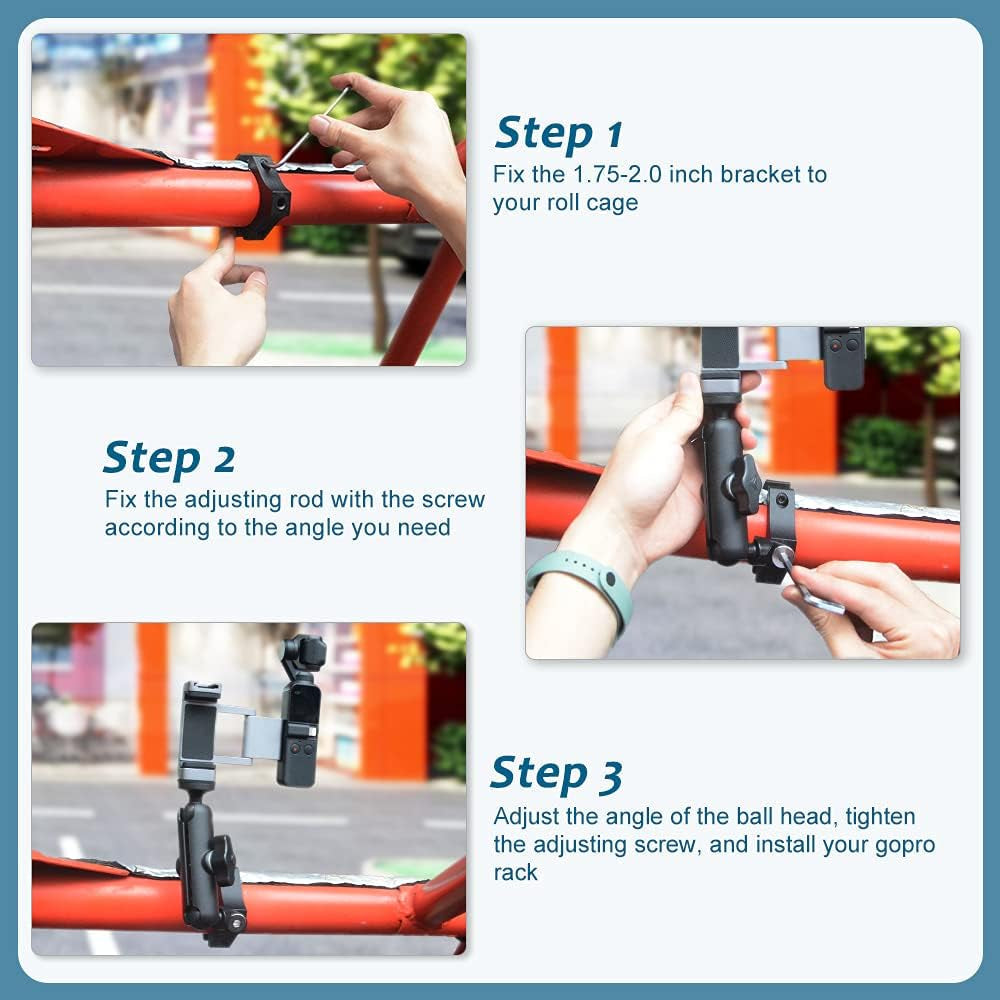 Step 1
Fix the 1.75-2.0 inch bracket to your roll cage

Step 2
Fix the adjusting rod with the screw according to the angle you need

Step 3
Adjust the angle of the ball head, tighten the adjusting screw, and install your gopro rack