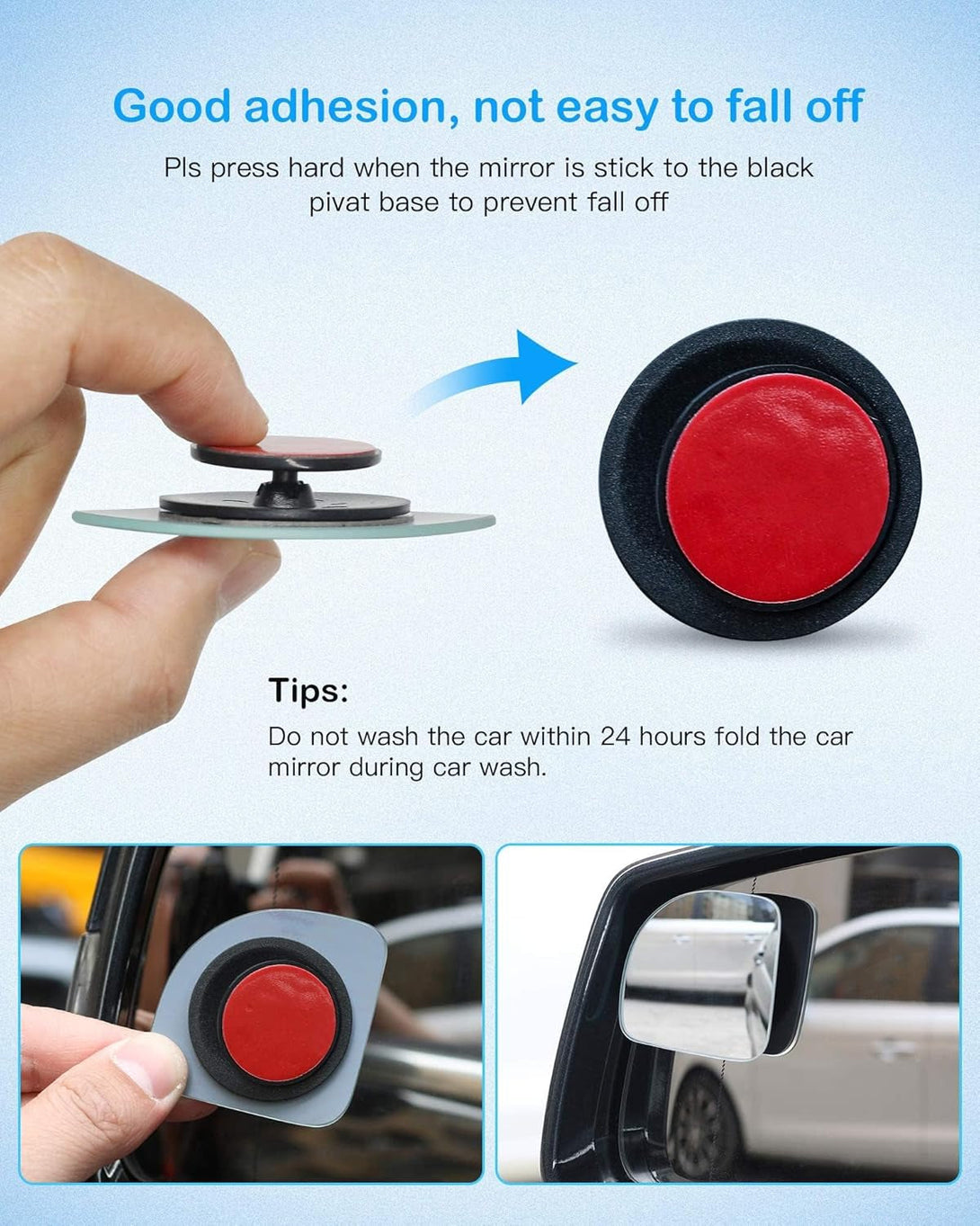 Good adhesion, not easy to fall off

Pls press hard when the mirror is stick to the black pivat base to prevent fall off

Tips:

Do not wash the car within 24 hours fold the car mirror during car wash.