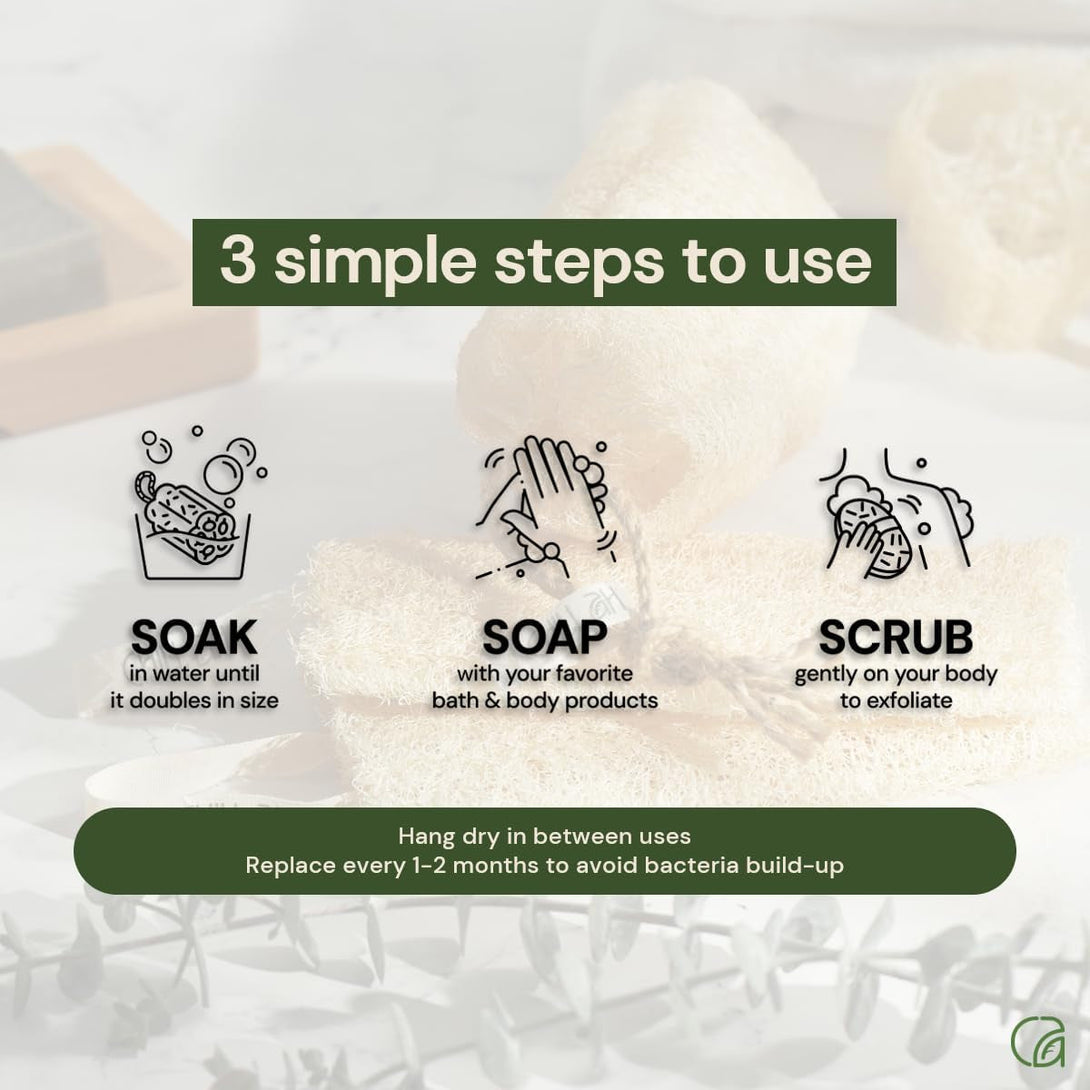 3 simple steps to use

SOAK
in water until it doubles in size

SOAP
with your favorite bath & body products

SCRUB
gently on your body to exfoliate

Hang dry in between uses
Replace every 1-2 months to avoid bacteria build-up