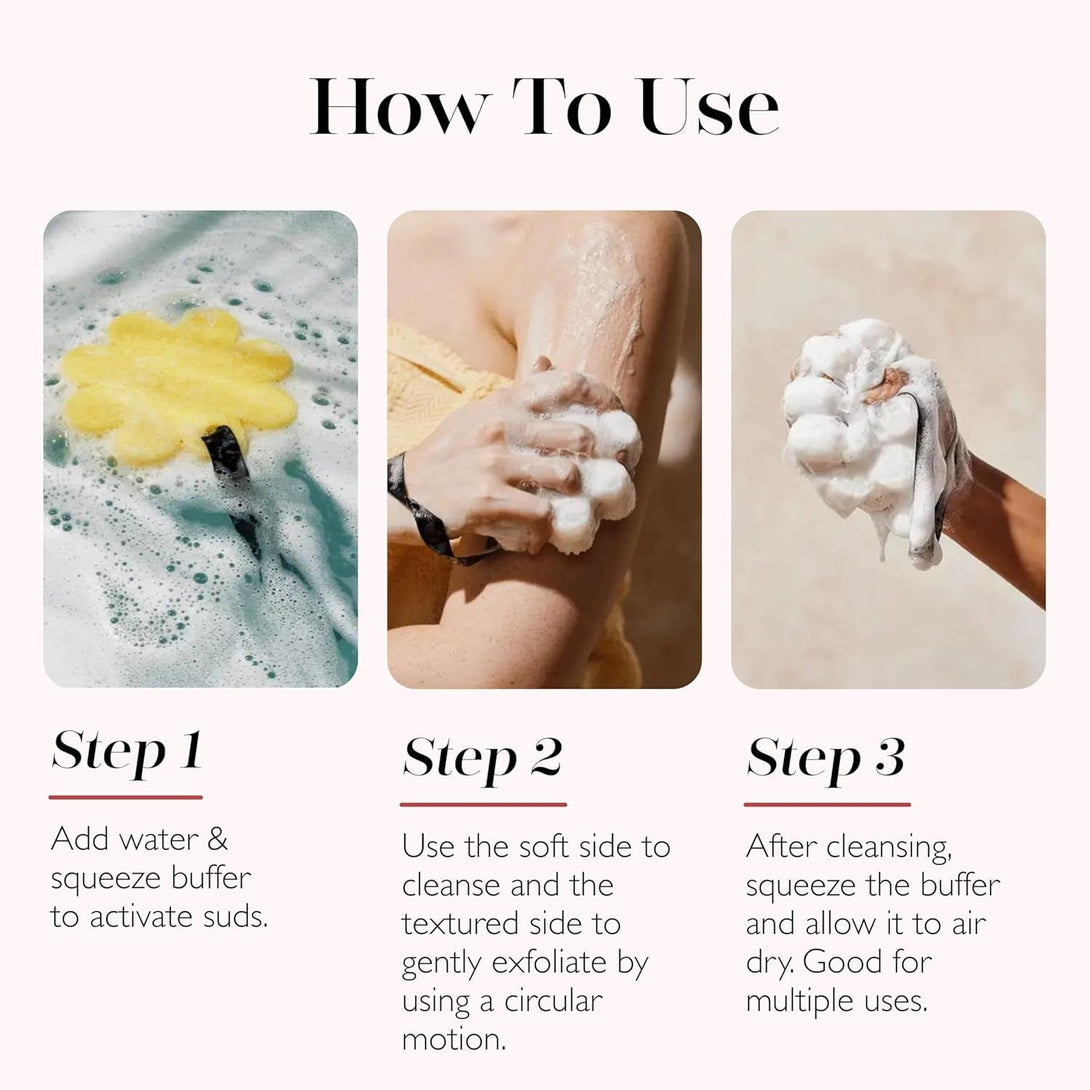 How To Use

Step 1

Add water & squeeze buffer to activate suds.

Step 2

Use the soft side to cleanse and the textured side to gently exfoliate by using a circular motion.

Step 3

After cleansing, squeeze the buffer and allow it to air dry. Good for multiple uses.