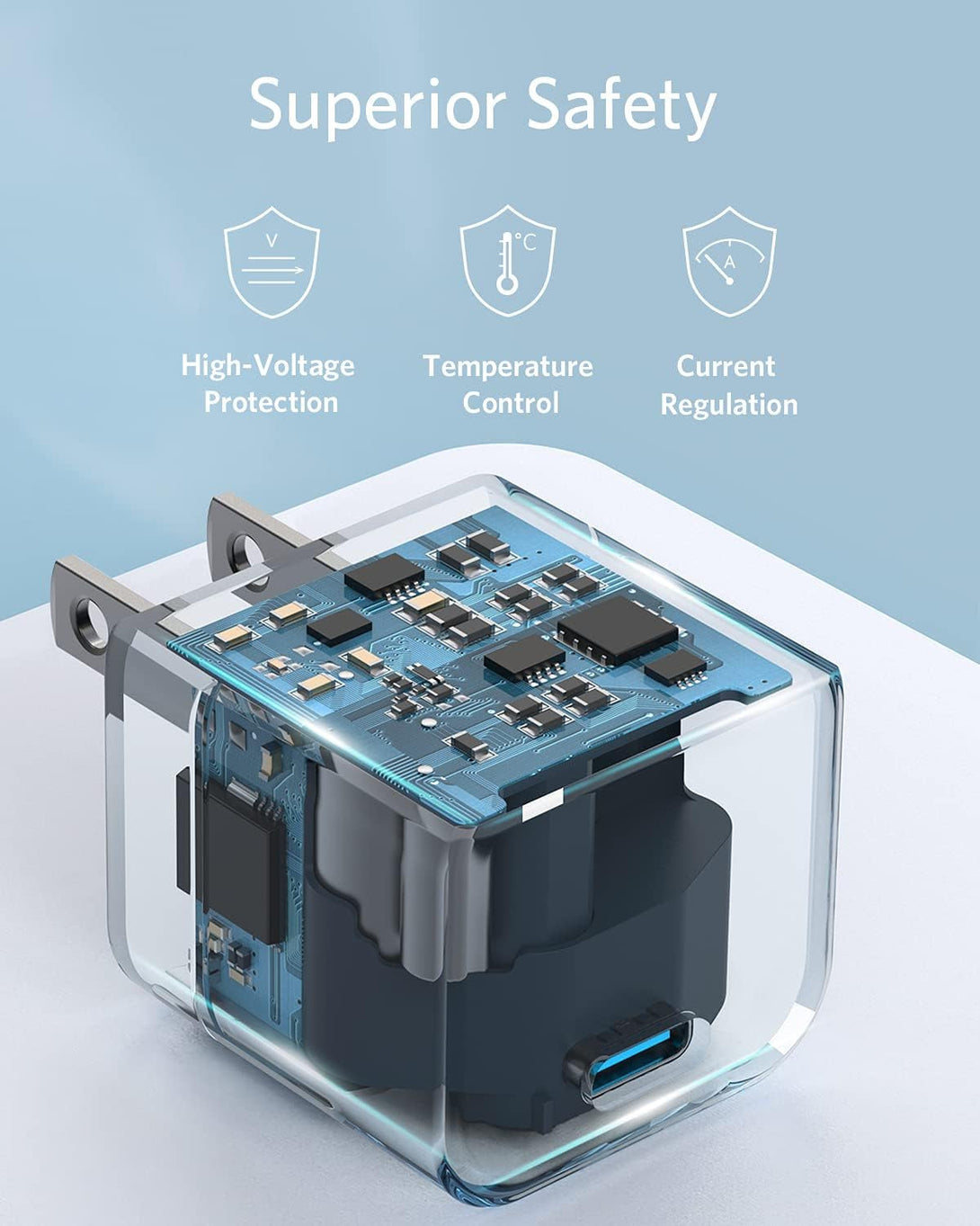 Superior Safety

V

°C

A

High-Voltage Protection

Temperature Control

Current Regulation